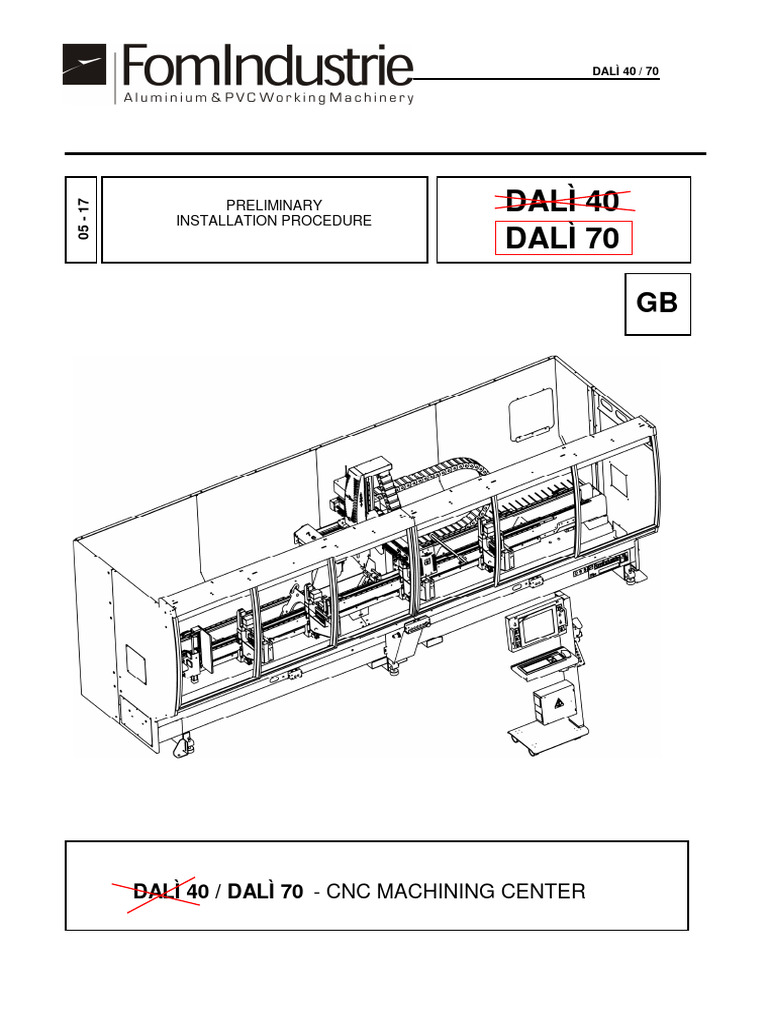 FomIndustrie
Aluminium & PVC Working Machinery

DALÌ 40 / 70

05 - 17

PRELIMINARY
INSTALLATION PROCEDURE

DALÌ 40
DALÌ 70

GB

DALÌ 40 / DALÌ 70 - CNC MACHINING CENTER