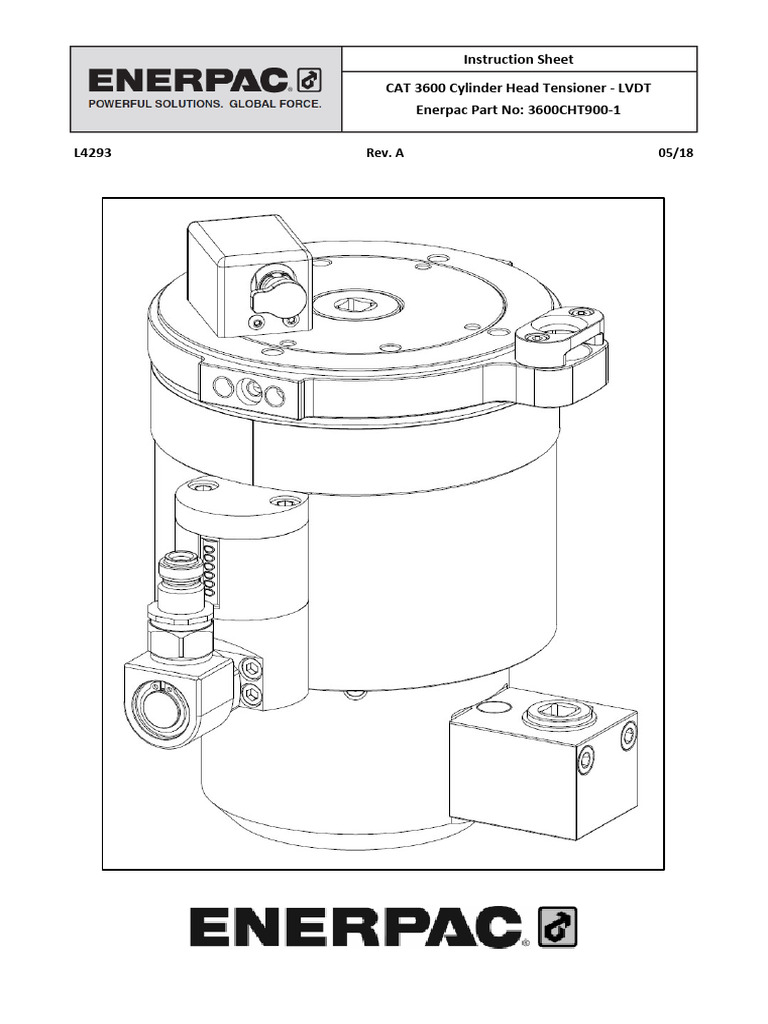 ENERPAC®
POWERFUL SOLUTIONS. GLOBAL FORCE.

Instruction Sheet

CAT 3600 Cylinder Head Tensioner - LVDT
Enerpac Part No: 3600CHT900-1

L4293

Rev. A

05/18

ENERPAC®