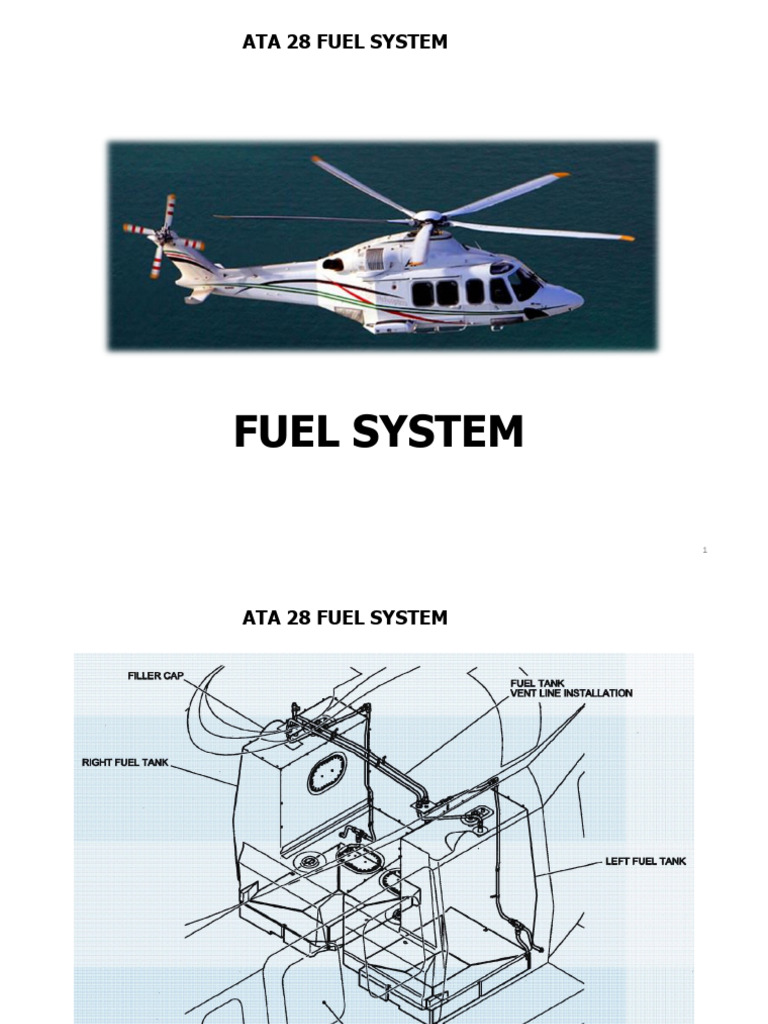 ATA 28 FUEL SYSTEM

FUEL SYSTEM

1

ATA 28 FUEL SYSTEM

FILLER CAP

FUEL TANK VENT LINE INSTALLATION

RIGHT FUEL TANK

LEFT FUEL TANK