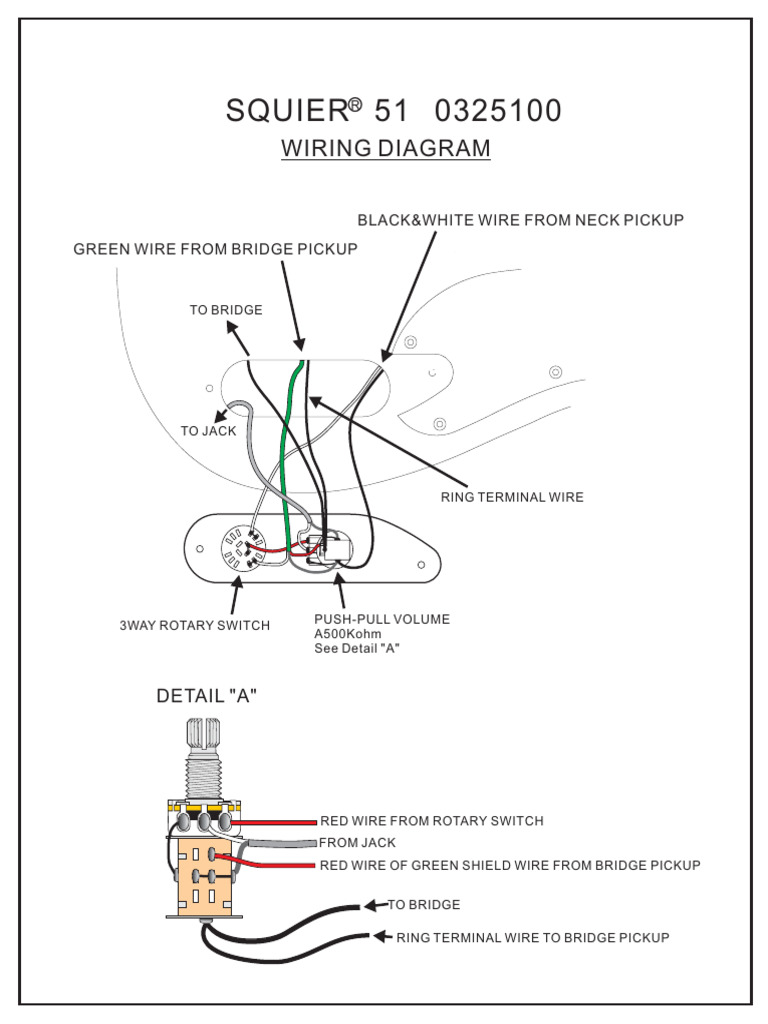 SQUIER® 51 0325100
WIRING DIAGRAM

BLACK&WHITE WIRE FROM NECK PICKUP

GREEN WIRE FROM BRIDGE PICKUP

TO BRIDGE

TO JACK

RING TERMINAL WIRE

3WAY ROTARY SWITCH

PUSH-PULL VOLUME
A500Kohm
See Detail "A"

DETAIL "A"

RED WIRE FROM ROTARY SWITCH
FROM JACK
RED WIRE OF GREEN SHIELD WIRE FROM BRIDGE PICKUP
TO BRIDGE
RING TERMINAL WIRE TO BRIDGE PICKUP