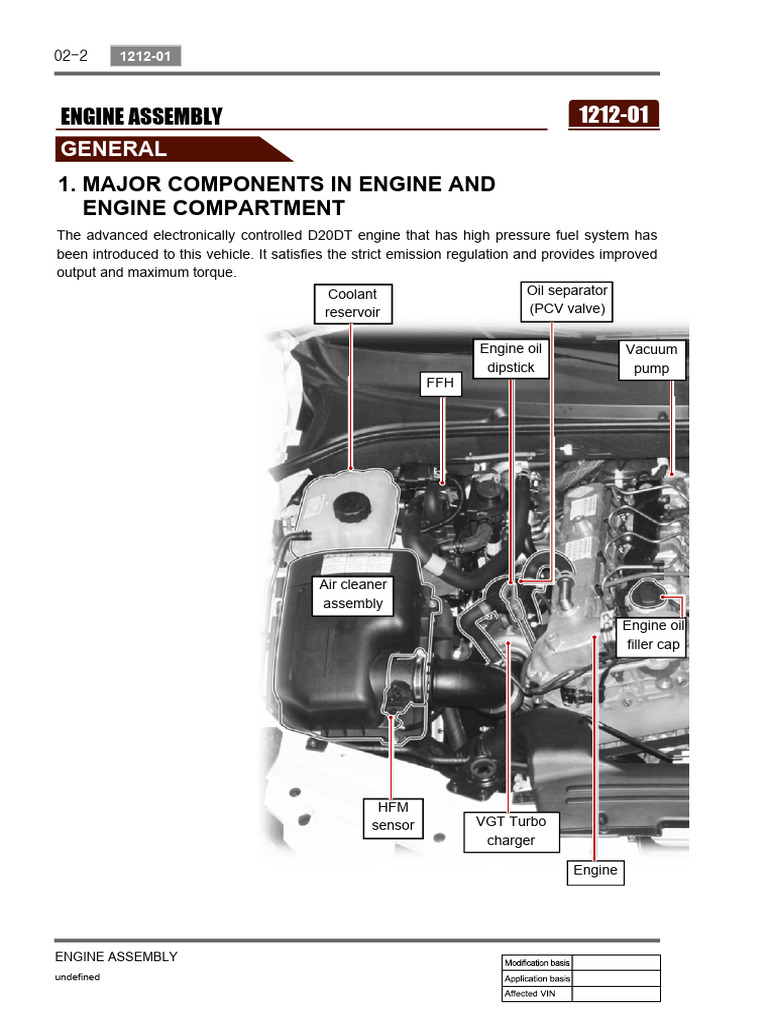 02-2 1212-01

ENGINE ASSEMBLY

1212-01

GENERAL

1. MAJOR COMPONENTS IN ENGINE AND ENGINE COMPARTMENT

The advanced electronically controlled D20DT engine that has high pressure fuel system has been introduced to this vehicle. It satisfies the strict emission regulation and provides improved output and maximum torque.

Coolant reservoir

Oil separator (PCV valve)

Engine oil dipstick

Vacuum pump

FFH

Air cleaner assembly

Engine oil filler cap

HFM sensor

VGT Turbo charger

Engine

ENGINE ASSEMBLY

undefined

| Modification basis | |
|---|---|
| Application basis | |
| Affected VIN | |