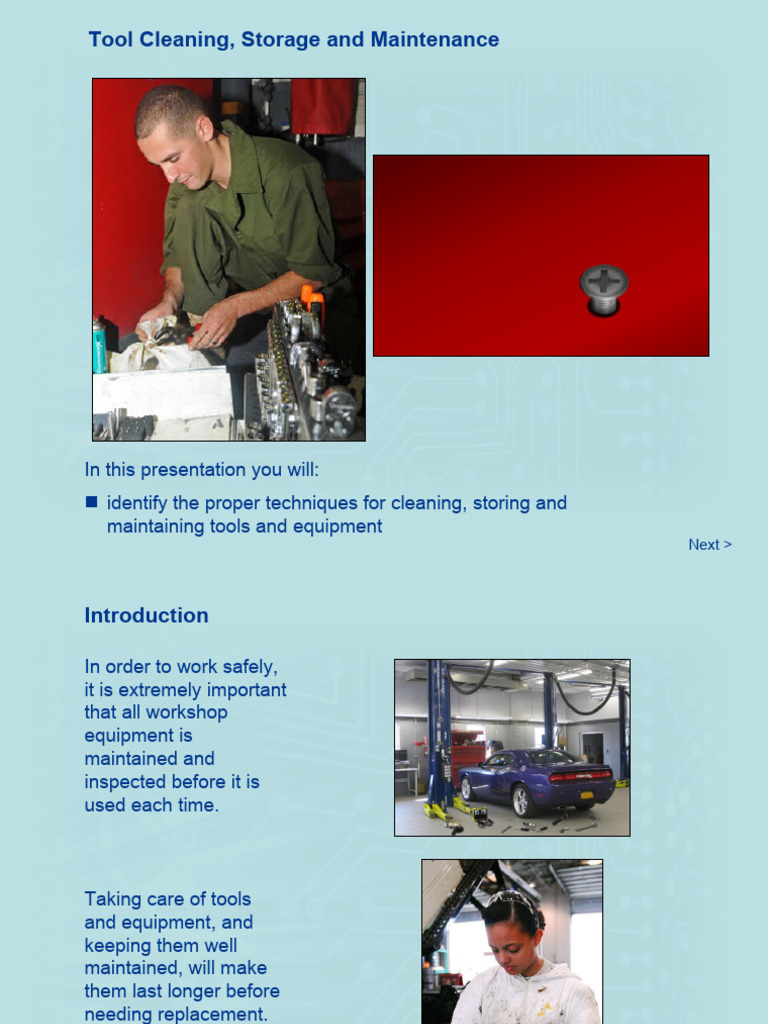 Tool Cleaning, Storage and Maintenance

In this presentation you will:

■ identify the proper techniques for cleaning, storing and maintaining tools and equipment

Next >

Introduction

In order to work safely, it is extremely important that all workshop equipment is maintained and inspected before it is used each time.

Taking care of tools and equipment, and keeping them well maintained, will make them last longer before needing replacement.