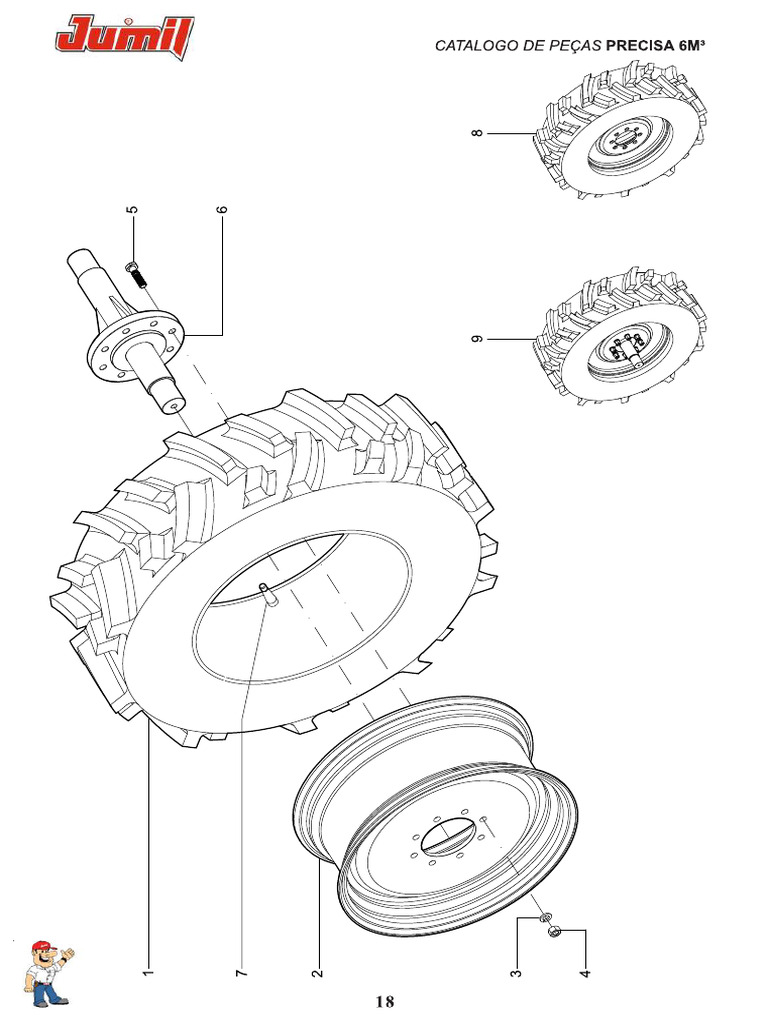 Jumil

CATALOGO DE PEÇAS PRECISA 6M³

8

5

6

9

1

7

2

3

4

18