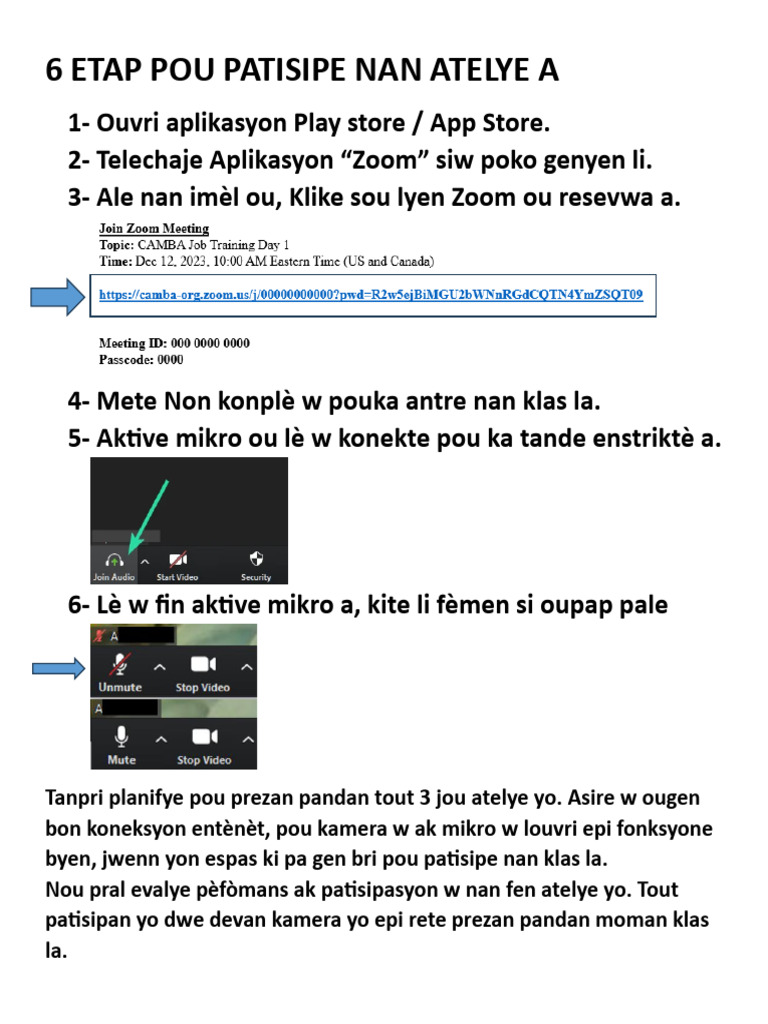 6 ETAP POU PATISIPE NAN ATELYE A

1- Ouvri aplikasyon Play store / App Store.
2- Telechaje Aplikasyon “Zoom” siw poko genyen li.
3- Ale nan imèl ou, Klike sou lyen Zoom ou resevwa a.

Join Zoom Meeting
Topic: CAMBA Job Training Day 1
Time: Dec 12, 2023, 10:00 AM Eastern Time (US and Canada)

https://camba-org.zoom.us/j/00000000000?pwd=R2w5ejBiMGU2bWNnRGdCQTN4YmZSQT09

Meeting ID: 000 0000 0000
Passcode: 0000

4- Mete Non konplè w pouka antre nan klas la.
5- Aktive mikro ou lè w konekte pou ka tande enstriktè a.

Join Audio
Start Video
Security

6- Lè w fin aktive mikro a, kite li fèmen si oupap pale

A
Unmute
Stop Video
A
Mute
Stop Video

Tanpri planifye pou prezan pandan tout 3 jou atelye yo. Asire w ougen bon koneksyon entènèt, pou kamera w ak mikro w louvri epi fonksyone byen, jwenn yon espas ki pa gen bri pou patisipe nan klas la.
Nou pral evalye pèfòmans ak patisipasyon w nan fen atelye yo. Tout patisipan yo dwe devan kamera yo epi rete prezan pandan moman klas la.