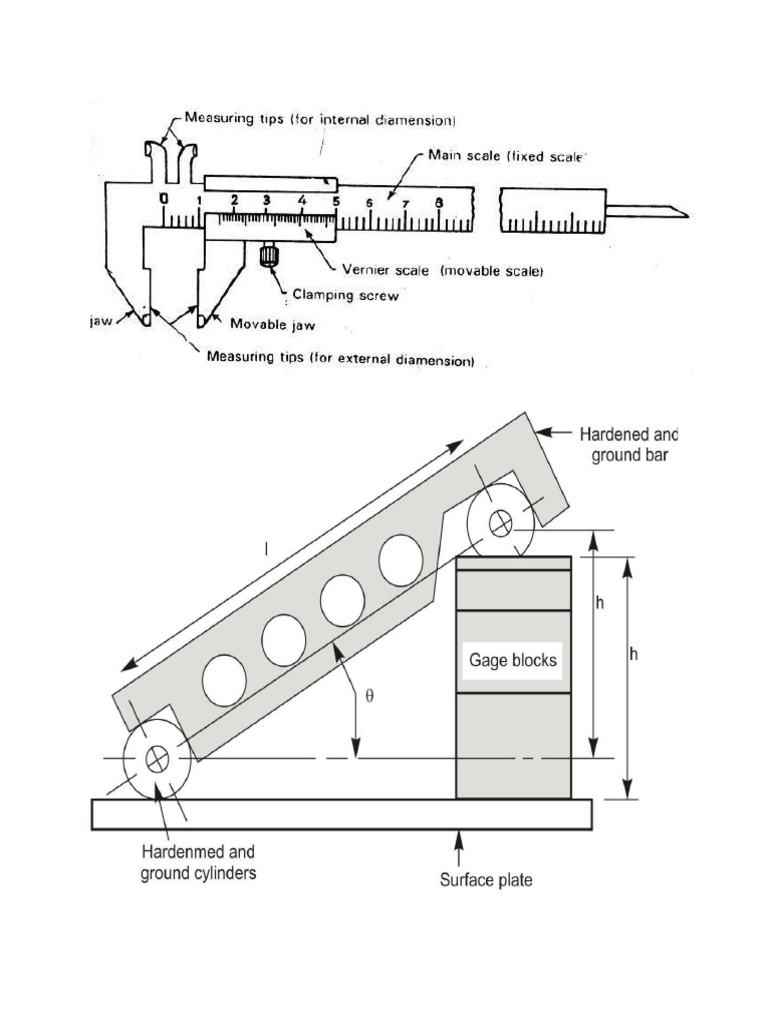 Measuring tips (for internal diamension)

Main scale (fixed scale

0 1 2 3 4 5 6 7 8

Vernier scale (movable scale)

Clamping screw

jaw

Movable jaw

Measuring tips (for external diamension)

Hardened and ground bar

l

h

h

Gage blocks

θ

Hardenmed and ground cylinders

Surface plate