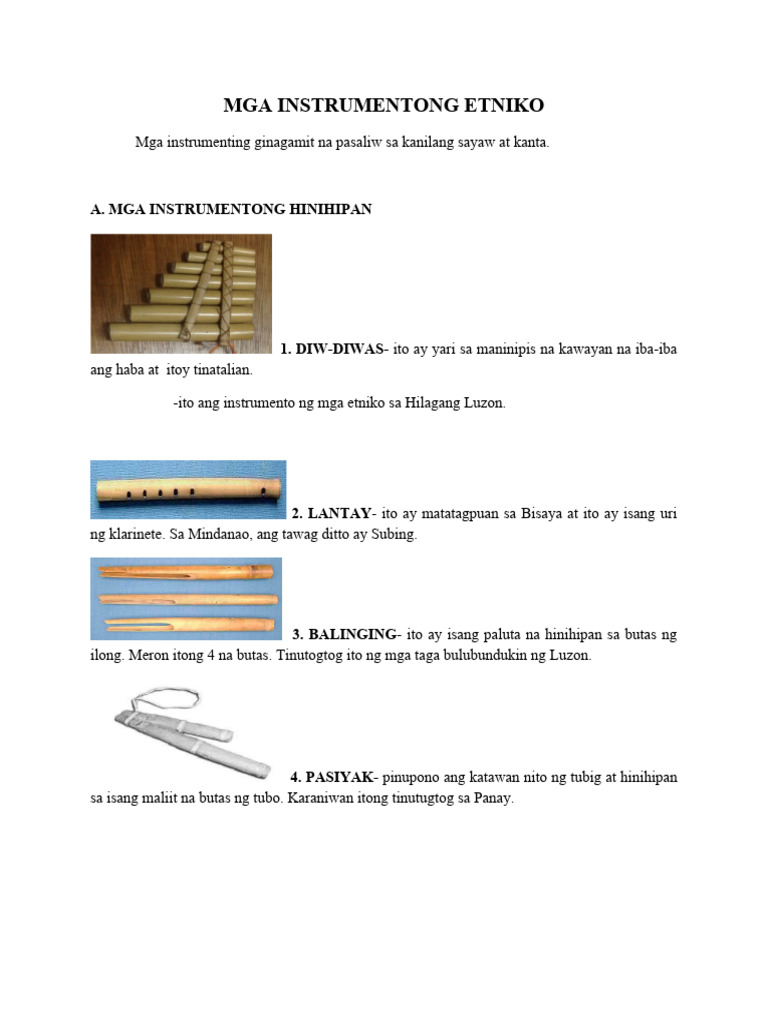 MGA INSTRUMENTONG ETNIKO

Mga instrumenting ginagamit na pasaliw sa kanilang sayaw at kanta.

A. MGA INSTRUMENTONG HINIHIPAN

1. DIW-DIWAS- ito ay yari sa maninipis na kawayan na iba-iba ang haba at itoy tinatalian.

-ito ang instrumento ng mga etniko sa Hilagang Luzon.

2. LANTAY- ito ay matatagpuan sa Bisaya at ito ay isang uri ng klarinete. Sa Mindanao, ang tawag ditto ay Subing.

3. BALINGING- ito ay isang paluta na hinihipan sa butas ng ilong. Meron itong 4 na butas. Tinutogtog ito ng mga taga bulubundukin ng Luzon.

4. PASIYAK- pinupono ang katawan nito ng tubig at hinihipan sa isang maliit na butas ng tubo. Karaniwan itong tinutugtog sa Panay.