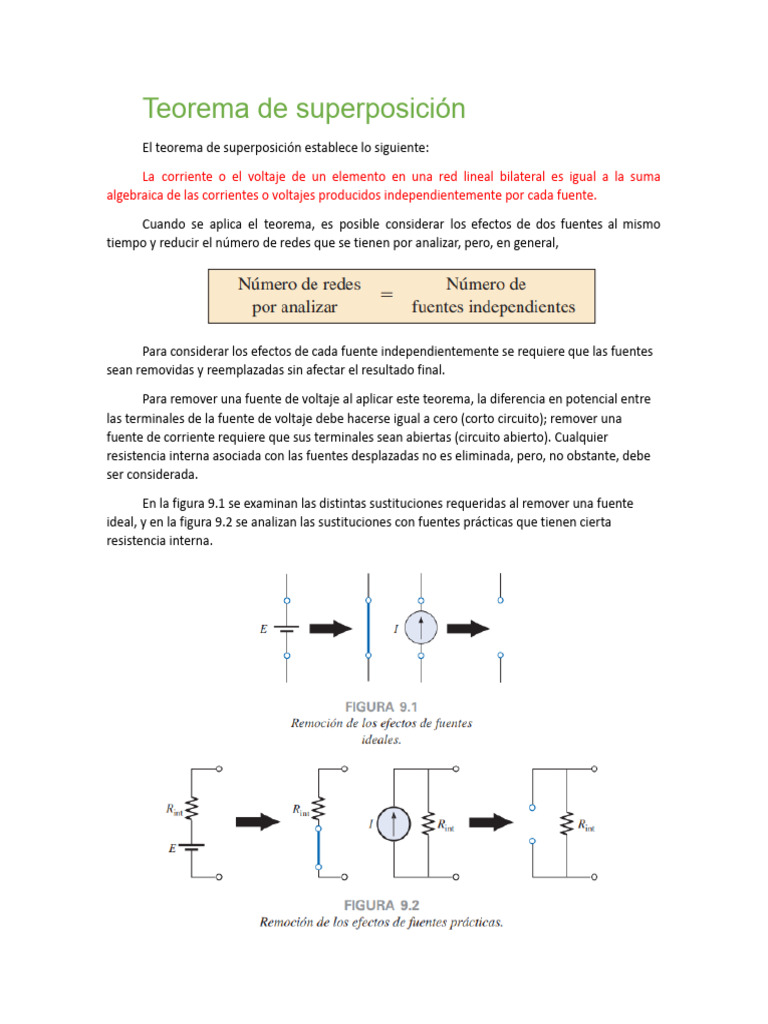 Teorema de superposición

El teorema de superposición establece lo siguiente:

La corriente o el voltaje de un elemento en una red lineal bilateral es igual a la suma algebraica de las corrientes o voltajes producidos independientemente por cada fuente.

Cuando se aplica el teorema, es posible considerar los efectos de dos fuentes al mismo tiempo y reducir el número de redes que se tienen por analizar, pero, en general,

Número de redes por analizar = Número de fuentes independientes

Para considerar los efectos de cada fuente independientemente se requiere que las fuentes sean removidas y reemplazadas sin afectar el resultado final.

Para remover una fuente de voltaje al aplicar este teorema, la diferencia en potencial entre las terminales de la fuente de voltaje debe hacerse igual a cero (corto circuito); remover una fuente de corriente requiere que sus terminales sean abiertas (circuito abierto). Cualquier resistencia interna asociada con las fuentes desplazadas no es eliminada, pero, no obstante, debe ser considerada.

En la figura 9.1 se examinan las distintas sustituciones requeridas al remover una fuente ideal, y en la figura 9.2 se analizan las sustituciones con fuentes prácticas que tienen cierta resistencia interna.

$E$

$I$

FIGURA 9.1
Remoción de los efectos de fuentes ideales.

$R_{int}$

$E$

$R_{int}$

$I$

$R_{int}$

$R_{int}$

FIGURA 9.2
Remoción de los efectos de fuentes prácticas.