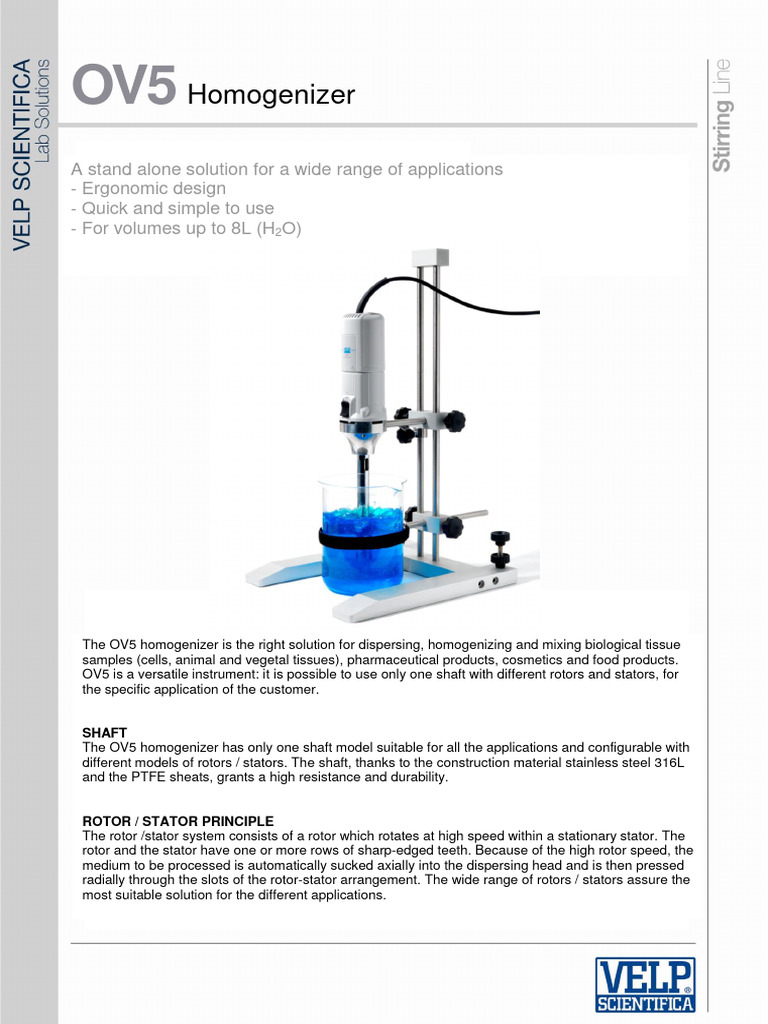 VELP SCIENTIFICA
Lab Solutions

OV5 Homogenizer

Stirring Line

A stand alone solution for a wide range of applications
- Ergonomic design
- Quick and simple to use
- For volumes up to 8L ($H_2O$)

The OV5 homogenizer is the right solution for dispersing, homogenizing and mixing biological tissue samples (cells, animal and vegetal tissues), pharmaceutical products, cosmetics and food products. OV5 is a versatile instrument: it is possible to use only one shaft with different rotors and stators, for the specific application of the customer.

SHAFT
The OV5 homogenizer has only one shaft model suitable for all the applications and configurable with different models of rotors / stators. The shaft, thanks to the construction material stainless steel 316L and the PTFE sheats, grants a high resistance and durability.

ROTOR / STATOR PRINCIPLE
The rotor /stator system consists of a rotor which rotates at high speed within a stationary stator. The rotor and the stator have one or more rows of sharp-edged teeth. Because of the high rotor speed, the medium to be processed is automatically sucked axially into the dispersing head and is then pressed radially through the slots of the rotor-stator arrangement. The wide range of rotors / stators assure the most suitable solution for the different applications.

VELP
SCIENTIFICA