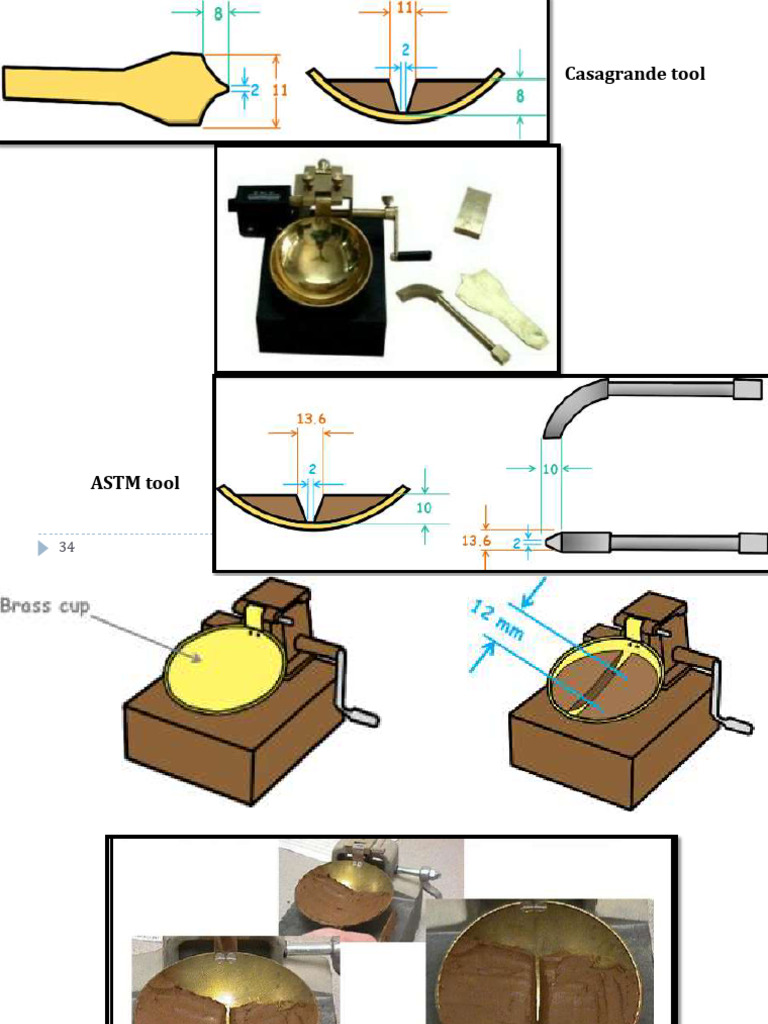 8

2

11

11

2

8

Casagrande tool

13.6

2

10

10

13.6

2

ASTM tool

34

Brass cup

12 mm