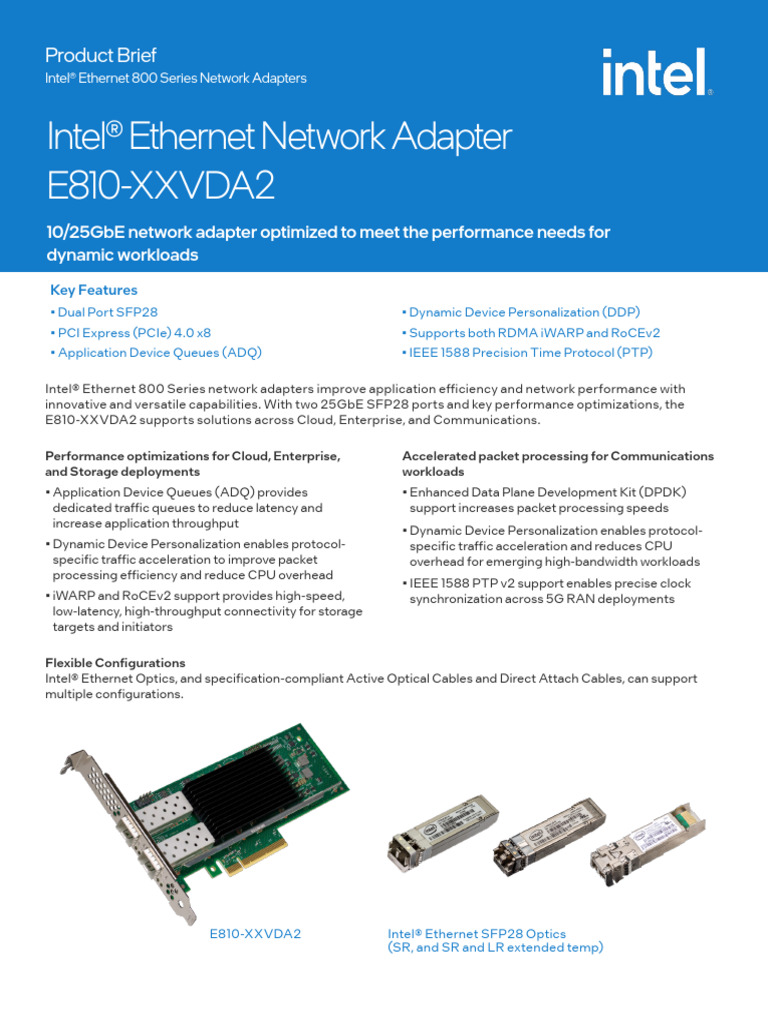 Product Brief
Intel® Ethernet 800 Series Network Adapters

intel.

Intel® Ethernet Network Adapter E810-XXVDA2

10/25GbE network adapter optimized to meet the performance needs for dynamic workloads

Key Features
• Dual Port SFP28
• PCI Express (PCIe) 4.0 x8
• Application Device Queues (ADQ)
• Dynamic Device Personalization (DDP)
• Supports both RDMA iWARP and RoCEv2
• IEEE 1588 Precision Time Protocol (PTP)

Intel® Ethernet 800 Series network adapters improve application efficiency and network performance with innovative and versatile capabilities. With two 25GbE SFP28 ports and key performance optimizations, the E810-XXVDA2 supports solutions across Cloud, Enterprise, and Communications.

Performance optimizations for Cloud, Enterprise, and Storage deployments
• Application Device Queues (ADQ) provides dedicated traffic queues to reduce latency and increase application throughput
• Dynamic Device Personalization enables protocol-specific traffic acceleration to improve packet processing efficiency and reduce CPU overhead
• iWARP and RoCEv2 support provides high-speed, low-latency, high-throughput connectivity for storage targets and initiators

Accelerated packet processing for Communications workloads
• Enhanced Data Plane Development Kit (DPDK) support increases packet processing speeds
• Dynamic Device Personalization enables protocol-specific traffic acceleration and reduces CPU overhead for emerging high-bandwidth workloads
• IEEE 1588 PTP v2 support enables precise clock synchronization across 5G RAN deployments

Flexible Configurations
Intel® Ethernet Optics, and specification-compliant Active Optical Cables and Direct Attach Cables, can support multiple configurations.

E810-XXVDA2

Intel® Ethernet SFP28 Optics (SR, and SR and LR extended temp)