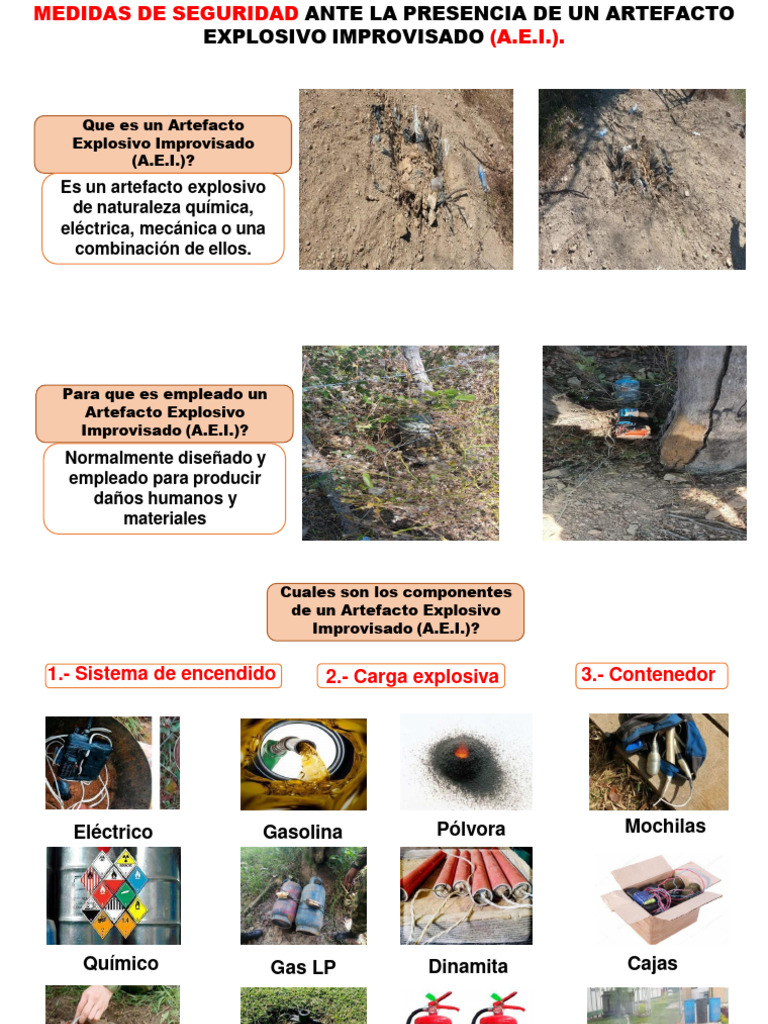 MEDIDAS DE SEGURIDAD ANTE LA PRESENCIA DE UN ARTEFACTO EXPLOSIVO IMPROVISADO (A.E.I.).

Que es un Artefacto Explosivo Improvisado (A.E.I.)?

Es un artefacto explosivo de naturaleza química, eléctrica, mecánica o una combinación de ellos.

Para que es empleado un Artefacto Explosivo Improvisado (A.E.I.)?

Normalmente diseñado y empleado para producir daños humanos y materiales

Cuales son los componentes de un Artefacto Explosivo Improvisado (A.E.I.)?

1.- Sistema de encendido

2.- Carga explosiva

3.- Contenedor

Eléctrico

Gasolina

Pólvora

Mochilas

Químico

Gas LP

Dinamita

Cajas