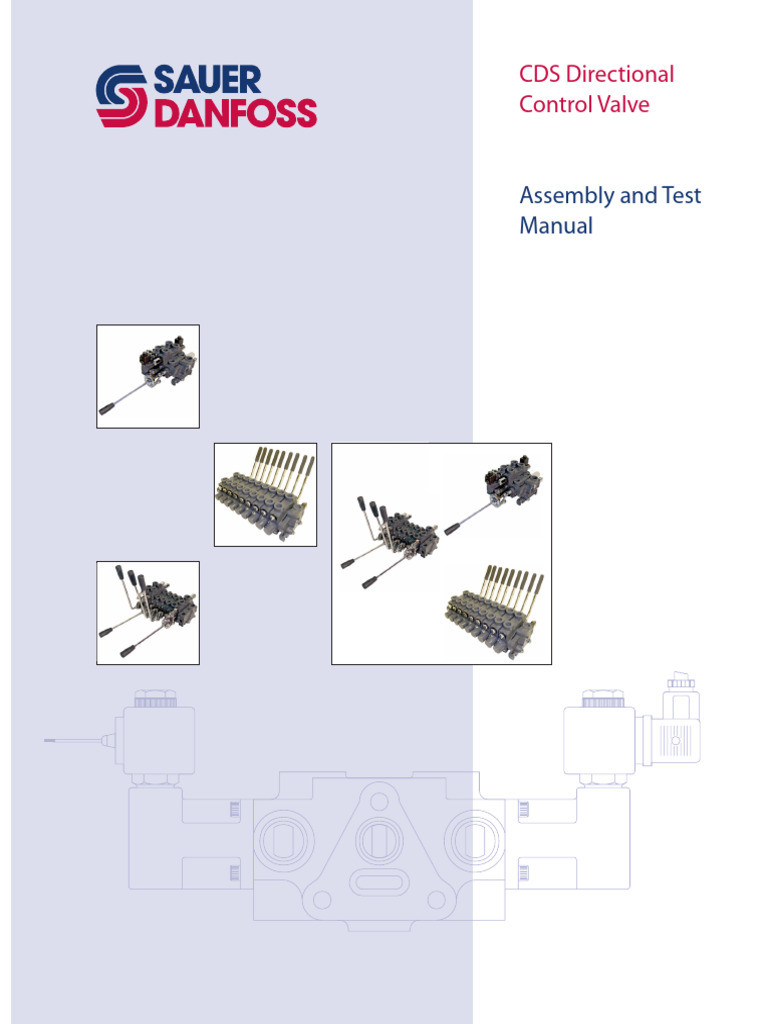 SAUER
DANFOSS

CDS Directional Control Valve

Assembly and Test Manual