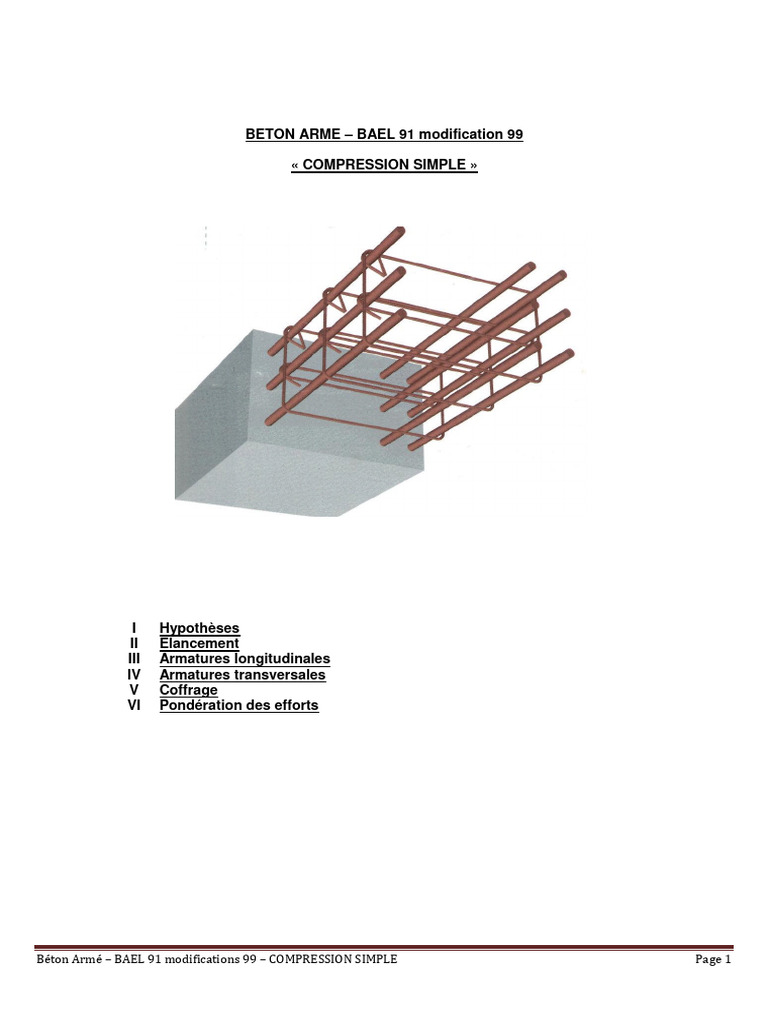 BETON ARME – BAEL 91 modification 99

« COMPRESSION SIMPLE »

I Hypothèses
II Elancement
III Armatures longitudinales
IV Armatures transversales
V Coffrage
VI Pondération des efforts

Béton Armé – BAEL 91 modifications 99 – COMPRESSION SIMPLE Page 1