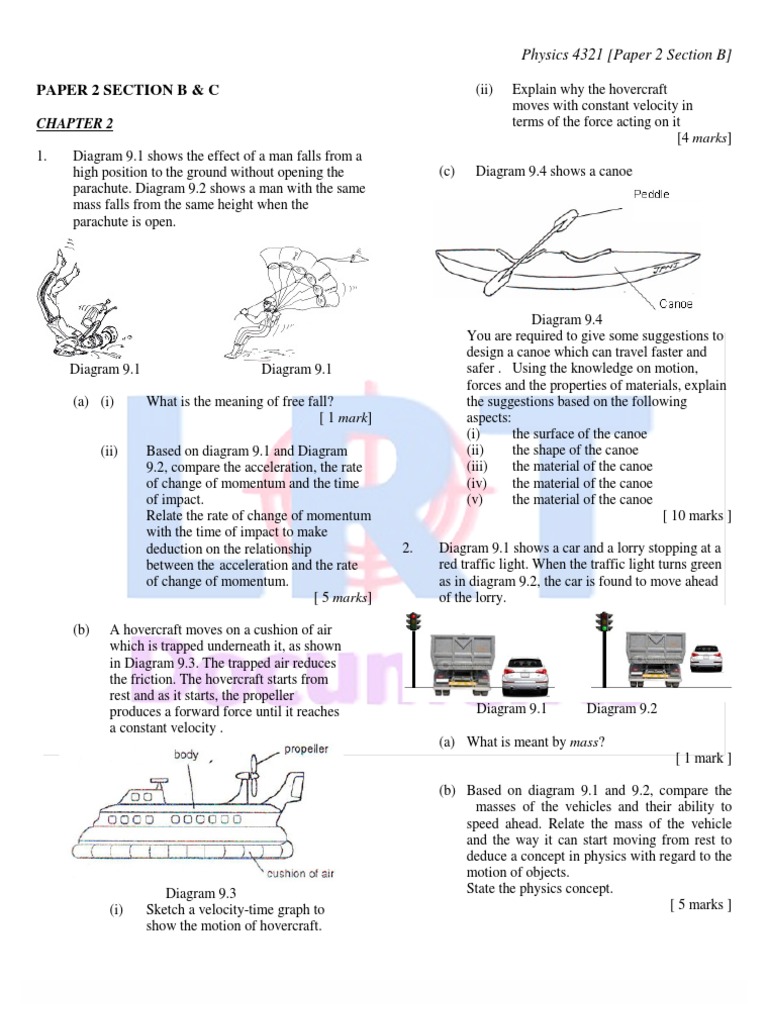 Physics 4321 [Paper 2 Section B]

PAPER 2 SECTION B & C

CHAPTER 2

1. Diagram 9.1 shows the effect of a man falls from a high position to the ground without opening the parachute. Diagram 9.2 shows a man with the same mass falls from the same height when the parachute is open.

Diagram 9.1 Diagram 9.1

(a) (i) What is the meaning of free fall? [ 1 mark]

(ii) Based on diagram 9.1 and Diagram 9.2, compare the acceleration, the rate of change of momentum and the time of impact.
Relate the rate of change of momentum with the time of impact to make deduction on the relationship between the acceleration and the rate of change of momentum. [ 5 marks]

(b) A hovercraft moves on a cushion of air which is trapped underneath it, as shown in Diagram 9.3. The trapped air reduces the friction. The hovercraft starts from rest and as it starts, the propeller produces a forward force until it reaches a constant velocity .

body
propeller
cushion of air

Diagram 9.3

(i) Sketch a velocity-time graph to show the motion of hovercraft.

(ii) Explain why the hovercraft moves with constant velocity in terms of the force acting on it [4 marks]

(c) Diagram 9.4 shows a canoe

Peddle
Canoe

Diagram 9.4

You are required to give some suggestions to design a canoe which can travel faster and safer . Using the knowledge on motion, forces and the properties of materials, explain the suggestions based on the following aspects:
(i) the surface of the canoe
(ii) the shape of the canoe
(iii) the material of the canoe
(iv) the material of the canoe
(v) the material of the canoe
[ 10 marks ]

2. Diagram 9.1 shows a car and a lorry stopping at a red traffic light. When the traffic light turns green as in diagram 9.2, the car is found to move ahead of the lorry.

Diagram 9.1 Diagram 9.2

(a) What is meant by mass? [ 1 mark ]

(b) Based on diagram 9.1 and 9.2, compare the masses of the vehicles and their ability to speed ahead. Relate the mass of the vehicle and the way it can start moving from rest to deduce a concept in physics with regard to the motion of objects.
State the physics concept.
[ 5 marks ]