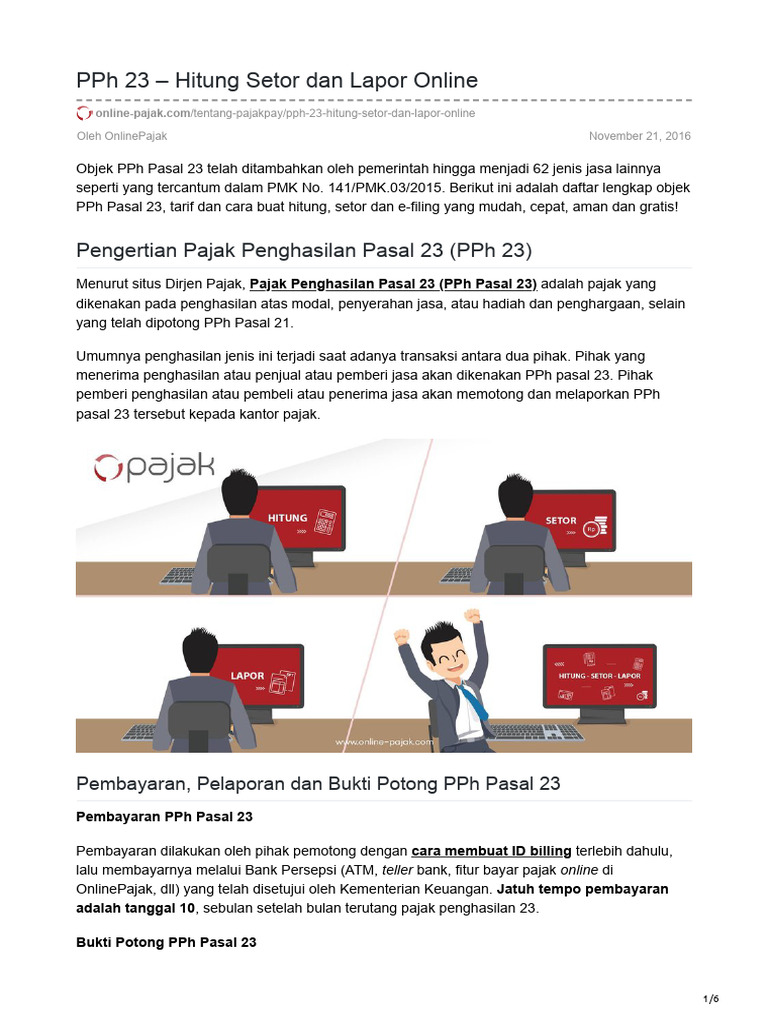 PPh 23 – Hitung Setor dan Lapor Online

online-pajak.com/tentang-pajakpay/pph-23-hitung-setor-dan-lapor-online

Oleh OnlinePajak

November 21, 2016

Objek PPh Pasal 23 telah ditambahkan oleh pemerintah hingga menjadi 62 jenis jasa lainnya seperti yang tercantum dalam PMK No. 141/PMK.03/2015. Berikut ini adalah daftar lengkap objek PPh Pasal 23, tarif dan cara buat hitung, setor dan e-filing yang mudah, cepat, aman dan gratis!

Pengertian Pajak Penghasilan Pasal 23 (PPh 23)

Menurut situs Dirjen Pajak, Pajak Penghasilan Pasal 23 (PPh Pasal 23) adalah pajak yang dikenakan pada penghasilan atas modal, penyerahan jasa, atau hadiah dan penghargaan, selain yang telah dipotong PPh Pasal 21.

Umumnya penghasilan jenis ini terjadi saat adanya transaksi antara dua pihak. Pihak yang menerima penghasilan atau penjual atau pemberi jasa akan dikenakan PPh pasal 23. Pihak pemberi penghasilan atau pembeli atau penerima jasa akan memotong dan melaporkan PPh pasal 23 tersebut kepada kantor pajak.

pajak

HITUNG

SETOR

LAPOR

HITUNG - SETOR - LAPOR

www.online-pajak.com

Pembayaran, Pelaporan dan Bukti Potong PPh Pasal 23

Pembayaran PPh Pasal 23

Pembayaran dilakukan oleh pihak pemotong dengan cara membuat ID billing terlebih dahulu, lalu membayarnya melalui Bank Persepsi (ATM, teller bank, fitur bayar pajak online di OnlinePajak, dll) yang telah disetujui oleh Kementerian Keuangan. Jatuh tempo pembayaran adalah tanggal 10, sebulan setelah bulan terutang pajak penghasilan 23.

Bukti Potong PPh Pasal 23

1/6