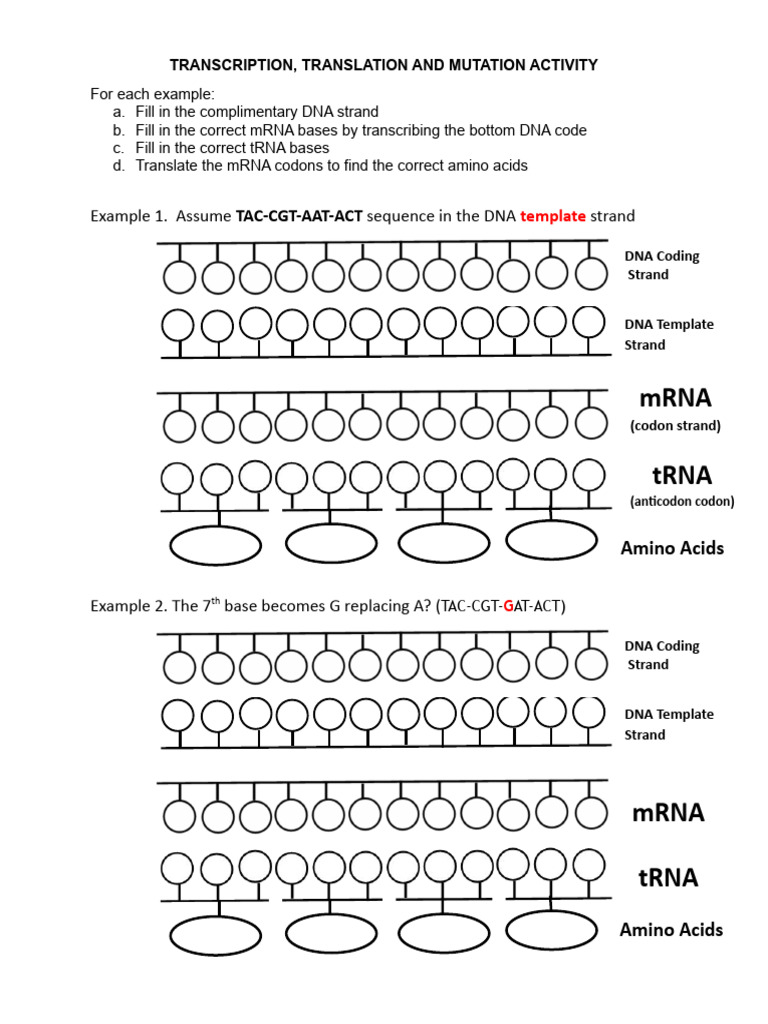 TRANSCRIPTION, TRANSLATION AND MUTATION ACTIVITY

For each example:
a. Fill in the complimentary DNA strand
b. Fill in the correct mRNA bases by transcribing the bottom DNA code
c. Fill in the correct tRNA bases
d. Translate the mRNA codons to find the correct amino acids

Example 1. Assume TAC-CGT-AAT-ACT sequence in the DNA template strand

DNA Coding Strand

DNA Template Strand

mRNA
(codon strand)

tRNA
(anticodon codon)

Amino Acids

Example 2. The 7$^{th}$ base becomes G replacing A? (TAC-CGT-GAT-ACT)

DNA Coding Strand

DNA Template Strand

mRNA

tRNA

Amino Acids