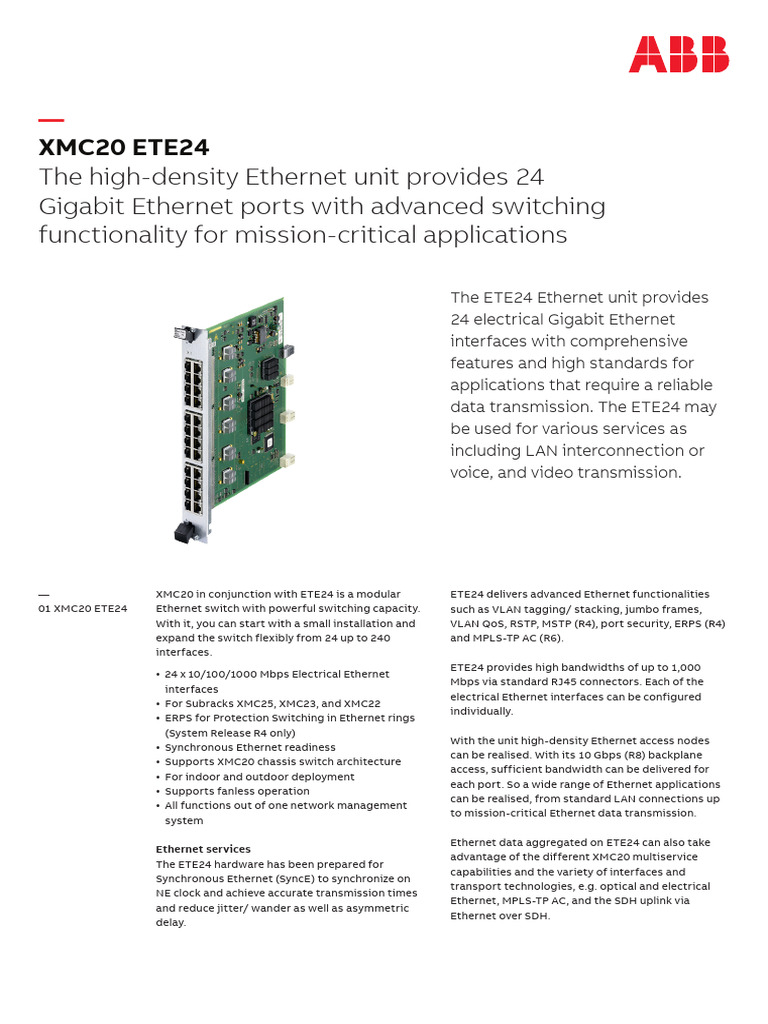 ABB

—

XMC20 ETE24
The high-density Ethernet unit provides 24 Gigabit Ethernet ports with advanced switching functionality for mission-critical applications

The ETE24 Ethernet unit provides 24 electrical Gigabit Ethernet interfaces with comprehensive features and high standards for applications that require a reliable data transmission. The ETE24 may be used for various services as including LAN interconnection or voice, and video transmission.

—
01 XMC20 ETE24

XMC20 in conjunction with ETE24 is a modular Ethernet switch with powerful switching capacity. With it, you can start with a small installation and expand the switch flexibly from 24 up to 240 interfaces.

• 24 x 10/100/1000 Mbps Electrical Ethernet interfaces
• For Subracks XMC25, XMC23, and XMC22
• ERPS for Protection Switching in Ethernet rings (System Release R4 only)
• Synchronous Ethernet readiness
• Supports XMC20 chassis switch architecture
• For indoor and outdoor deployment
• Supports fanless operation
• All functions out of one network management system

Ethernet services
The ETE24 hardware has been prepared for Synchronous Ethernet (SyncE) to synchronize on NE clock and achieve accurate transmission times and reduce jitter/ wander as well as asymmetric delay.

ETE24 delivers advanced Ethernet functionalities such as VLAN tagging/ stacking, jumbo frames, VLAN QoS, RSTP, MSTP (R4), port security, ERPS (R4) and MPLS-TP AC (R6).

ETE24 provides high bandwidths of up to 1,000 Mbps via standard RJ45 connectors. Each of the electrical Ethernet interfaces can be configured individually.

With the unit high-density Ethernet access nodes can be realised. With its 10 Gbps (R8) backplane access, sufficient bandwidth can be delivered for each port. So a wide range of Ethernet applications can be realised, from standard LAN connections up to mission-critical Ethernet data transmission.

Ethernet data aggregated on ETE24 can also take advantage of the different XMC20 multiservice capabilities and the variety of interfaces and transport technologies, e.g. optical and electrical Ethernet, MPLS-TP AC, and the SDH uplink via Ethernet over SDH.