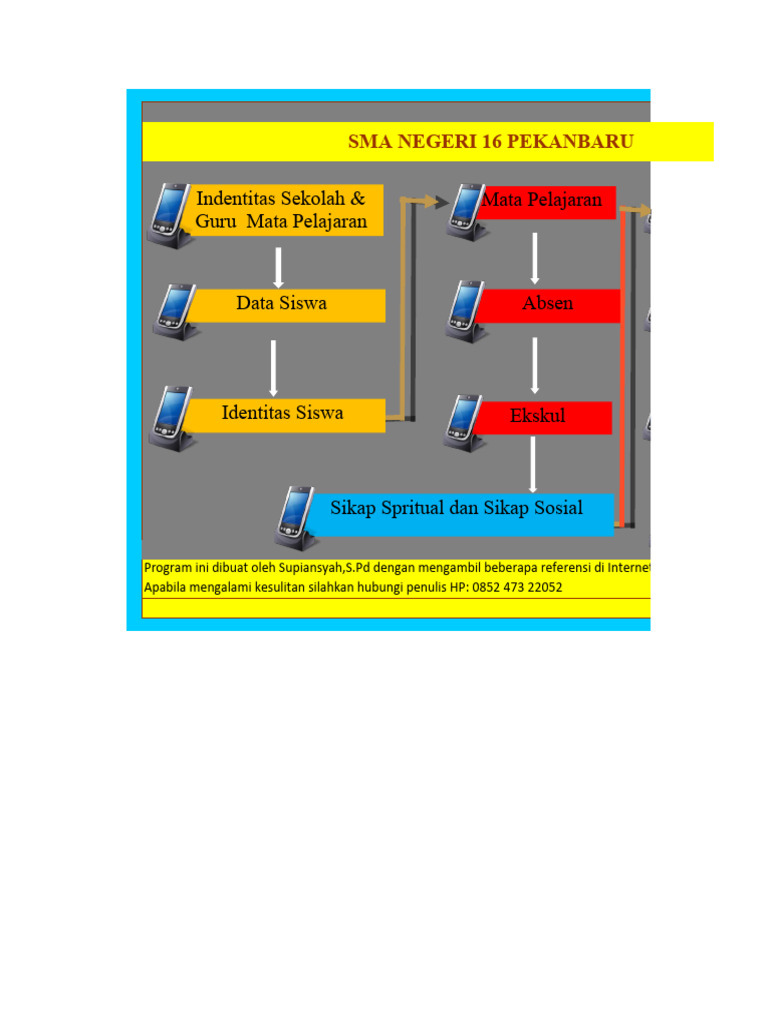 SMA NEGERI 16 PEKANBARU

Indentitas Sekolah & Guru Mata Pelajaran

Data Siswa

Identitas Siswa

Mata Pelajaran

Absen

Ekskul

Sikap Spritual dan Sikap Sosial

Program ini dibuat oleh Supiansyah,S.Pd dengan mengambil beberapa referensi di Internet
Apabila mengalami kesulitan silahkan hubungi penulis HP: 0852 473 22052