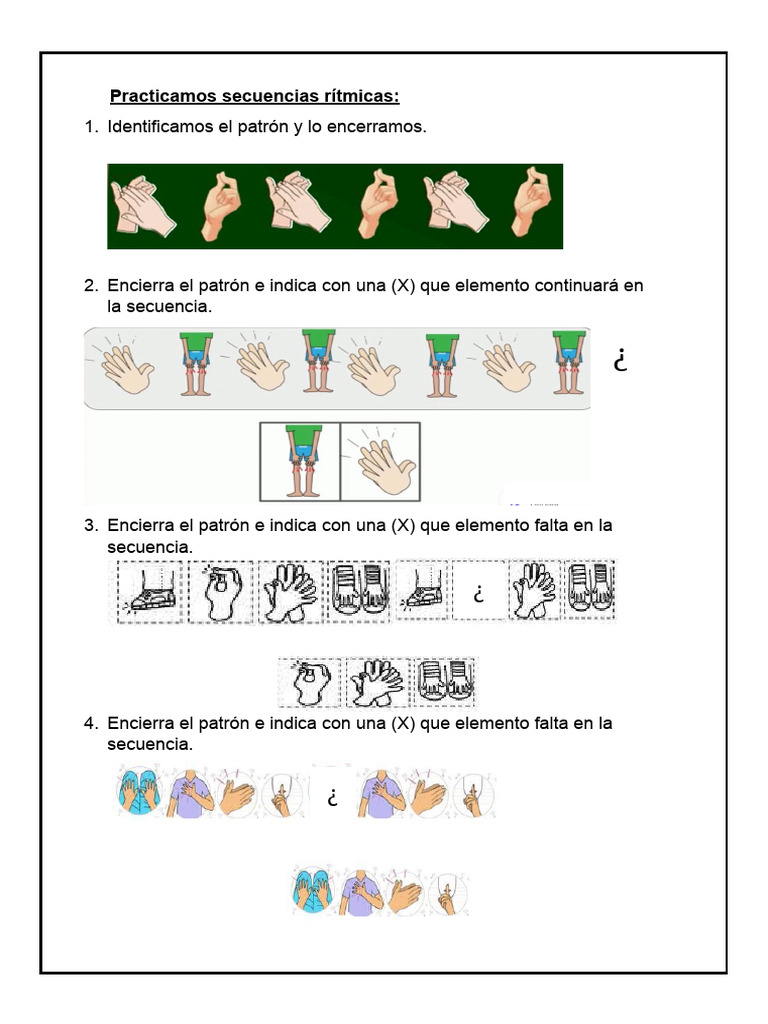 Practicamos secuencias rítmicas:

1. Identificamos el patrón y lo encerramos.

2. Encierra el patrón e indica con una (X) que elemento continuará en la secuencia.

¿

3. Encierra el patrón e indica con una (X) que elemento falta en la secuencia.

¿

4. Encierra el patrón e indica con una (X) que elemento falta en la secuencia.

¿