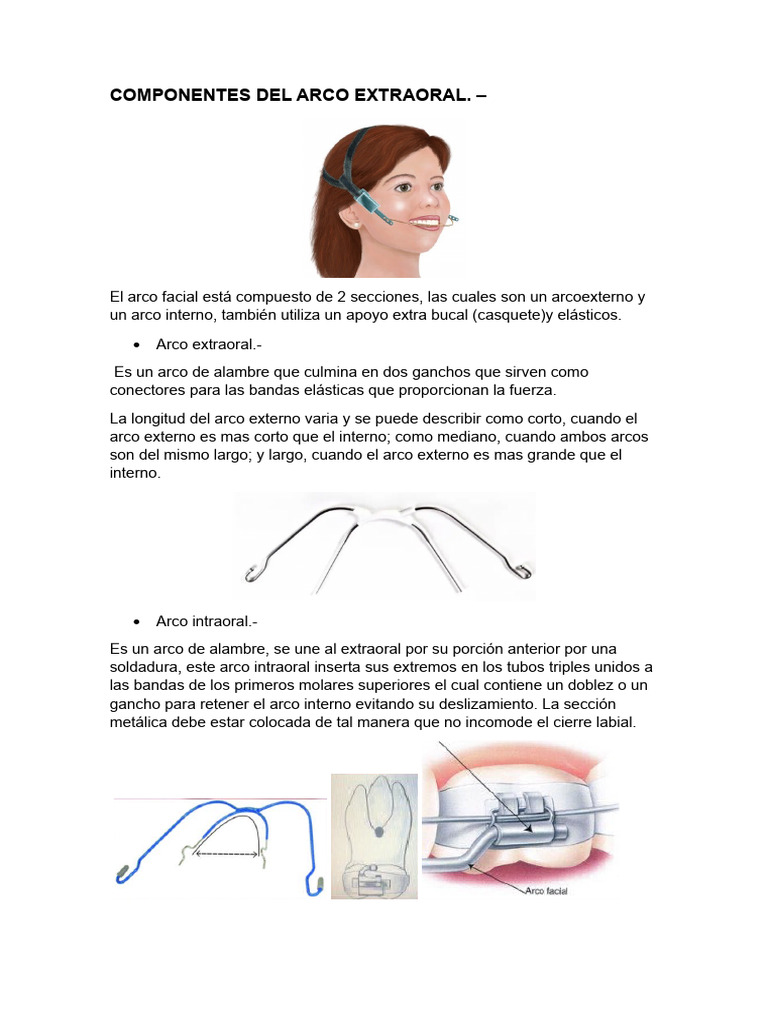 COMPONENTES DEL ARCO EXTRAORAL. –

El arco facial está compuesto de 2 secciones, las cuales son un arcoexterno y un arco interno, también utiliza un apoyo extra bucal (casquete)y elásticos.

• Arco extraoral.-

Es un arco de alambre que culmina en dos ganchos que sirven como conectores para las bandas elásticas que proporcionan la fuerza.

La longitud del arco externo varia y se puede describir como corto, cuando el arco externo es mas corto que el interno; como mediano, cuando ambos arcos son del mismo largo; y largo, cuando el arco externo es mas grande que el interno.

• Arco intraoral.-

Es un arco de alambre, se une al extraoral por su porción anterior por una soldadura, este arco intraoral inserta sus extremos en los tubos triples unidos a las bandas de los primeros molares superiores el cual contiene un doblez o un gancho para retener el arco interno evitando su deslizamiento. La sección metálica debe estar colocada de tal manera que no incomode el cierre labial.

Arco facial