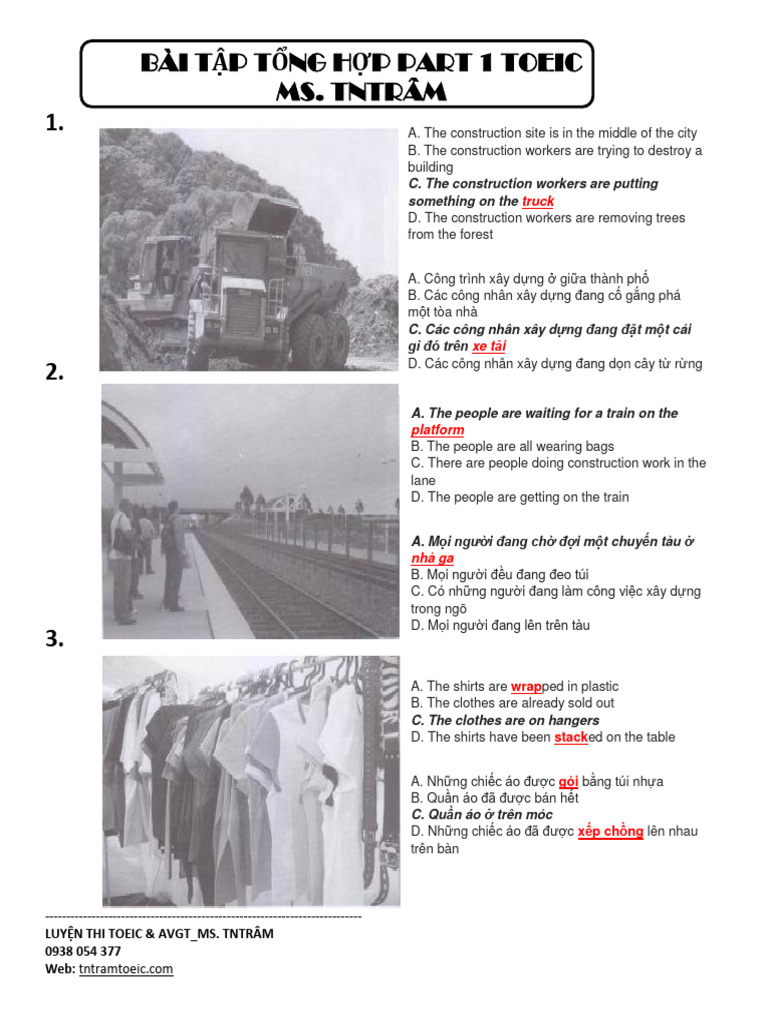 BÀI TẬP TỔNG HỢP PART 1 TOEIC
MS. TNTRÂM

1.

A. The construction site is in the middle of the city
B. The construction workers are trying to destroy a building
C. The construction workers are putting something on the truck
D. The construction workers are removing trees from the forest

A. Công trình xây dựng ở giữa thành phố
B. Các công nhân xây dựng đang cố gắng phá một tòa nhà
C. Các công nhân xây dựng đang đặt một cái gì đó trên xe tải
D. Các công nhân xây dựng đang dọn cây từ rừng

2.

A. The people are waiting for a train on the platform
B. The people are all wearing bags
C. There are people doing construction work in the lane
D. The people are getting on the train

A. Mọi người đang chờ đợi một chuyến tàu ở nhà ga
B. Mọi người đều đang đeo túi
C. Có những người đang làm công việc xây dựng trong ngõ
D. Mọi người đang lên trên tàu

3.

A. The shirts are wrapped in plastic
B. The clothes are already sold out
C. The clothes are on hangers
D. The shirts have been stacked on the table

A. Những chiếc áo được gói bằng túi nhựa
B. Quần áo đã được bán hết
C. Quần áo ở trên móc
D. Những chiếc áo đã được xếp chồng lên nhau trên bàn

------------------------------------------------------------------------
LUYỆN THI TOEIC & AVGT_MS. TNTRÂM
0938 054 377
Web: tntramtoeic.com