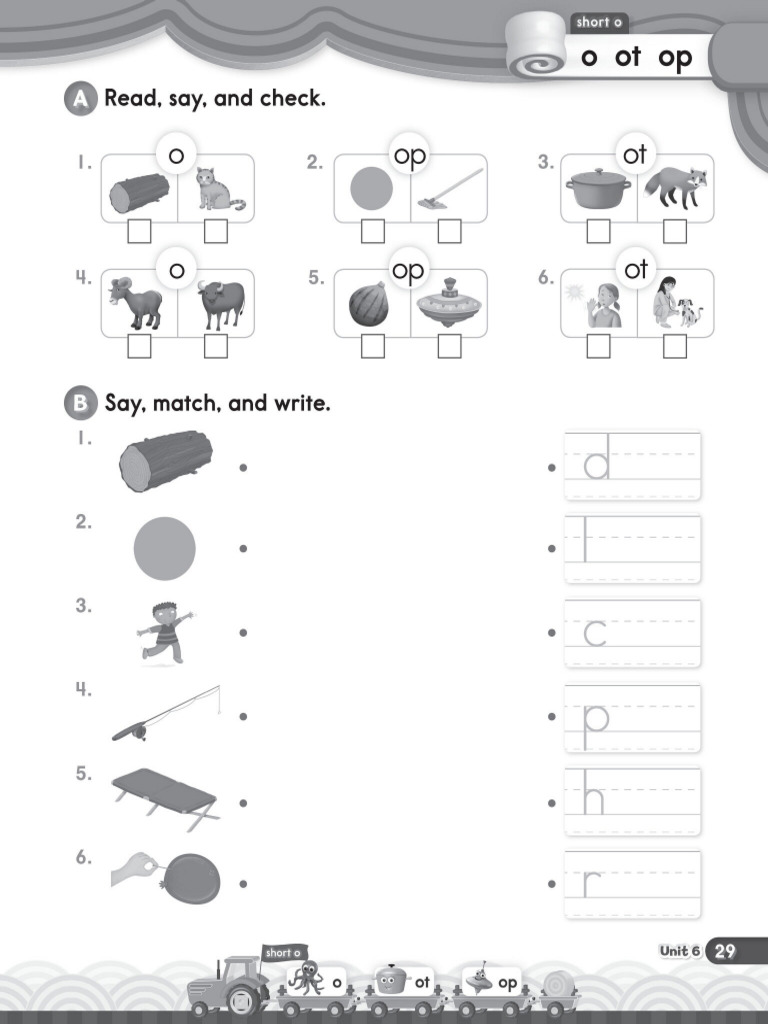 short o
o ot op

A Read, say, and check.

1. o
2. op
3. ot
4. o
5. op
6. ot

B Say, match, and write.

1.
2.
3.
4.
5.
6.

d
l
c
p
h
r

Unit 6 29

short o
o
ot
op