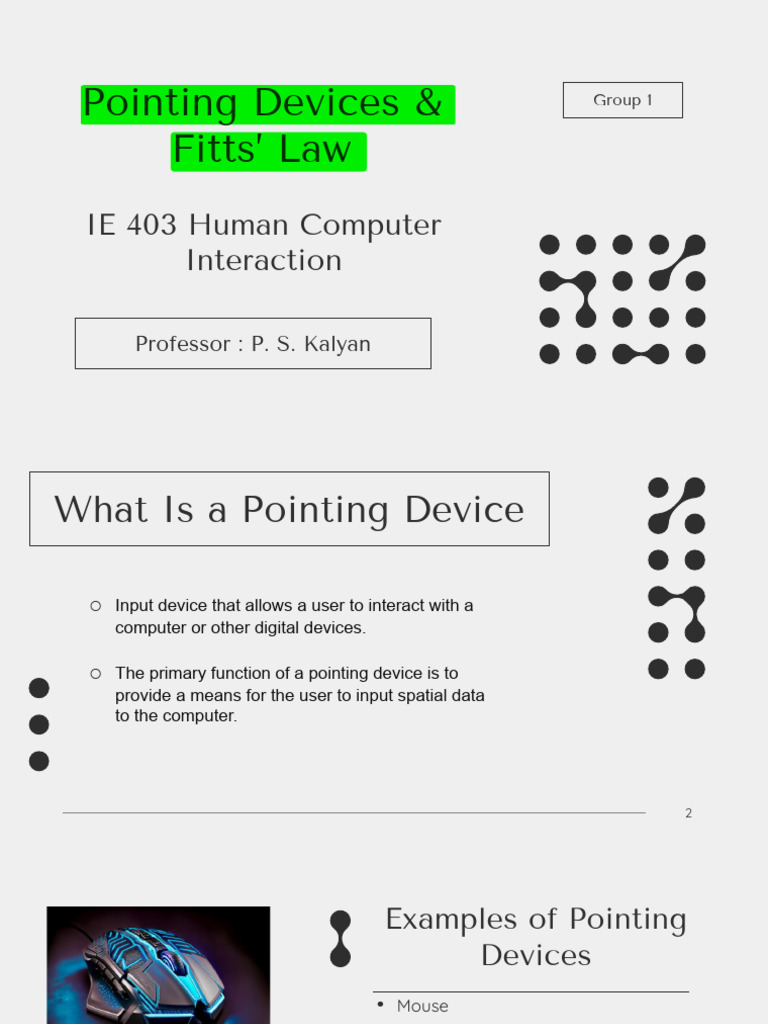 Pointing Devices & Fitts' Law

Group 1

IE 403 Human Computer Interaction

Professor : P. S. Kalyan

What Is a Pointing Device

○ Input device that allows a user to interact with a computer or other digital devices.

○ The primary function of a pointing device is to provide a means for the user to input spatial data to the computer.

2

Examples of Pointing Devices

• Mouse