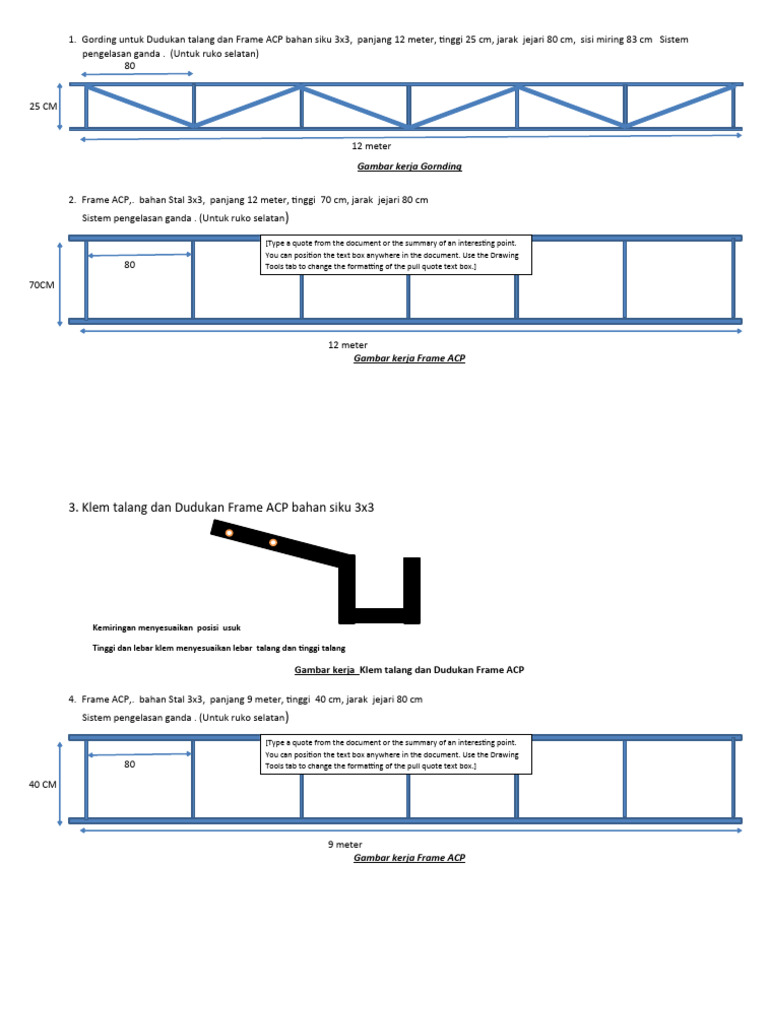 1. Gording untuk Dudukan talang dan Frame ACP bahan siku 3x3, panjang 12 meter, tinggi 25 cm, jarak jejari 80 cm, sisi miring 83 cm Sistem pengelasan ganda . (Untuk ruko selatan)

80

25 CM

12 meter

Gambar kerja Gornding

2. Frame ACP,. bahan Stal 3x3, panjang 12 meter, tinggi 70 cm, jarak jejari 80 cm
Sistem pengelasan ganda . (Untuk ruko selatan)

[Type a quote from the document or the summary of an interesting point. You can position the text box anywhere in the document. Use the Drawing Tools tab to change the formatting of the pull quote text box.]

80

70CM

12 meter

Gambar kerja Frame ACP

3. Klem talang dan Dudukan Frame ACP bahan siku 3x3

Kemiringan menyesuaikan posisi usuk

Tinggi dan lebar klem menyesuaikan lebar talang dan tinggi talang

Gambar kerja Klem talang dan Dudukan Frame ACP

4. Frame ACP,. bahan Stal 3x3, panjang 9 meter, tinggi 40 cm, jarak jejari 80 cm
Sistem pengelasan ganda . (Untuk ruko selatan)

[Type a quote from the document or the summary of an interesting point. You can position the text box anywhere in the document. Use the Drawing Tools tab to change the formatting of the pull quote text box.]

80

40 CM

9 meter

Gambar kerja Frame ACP