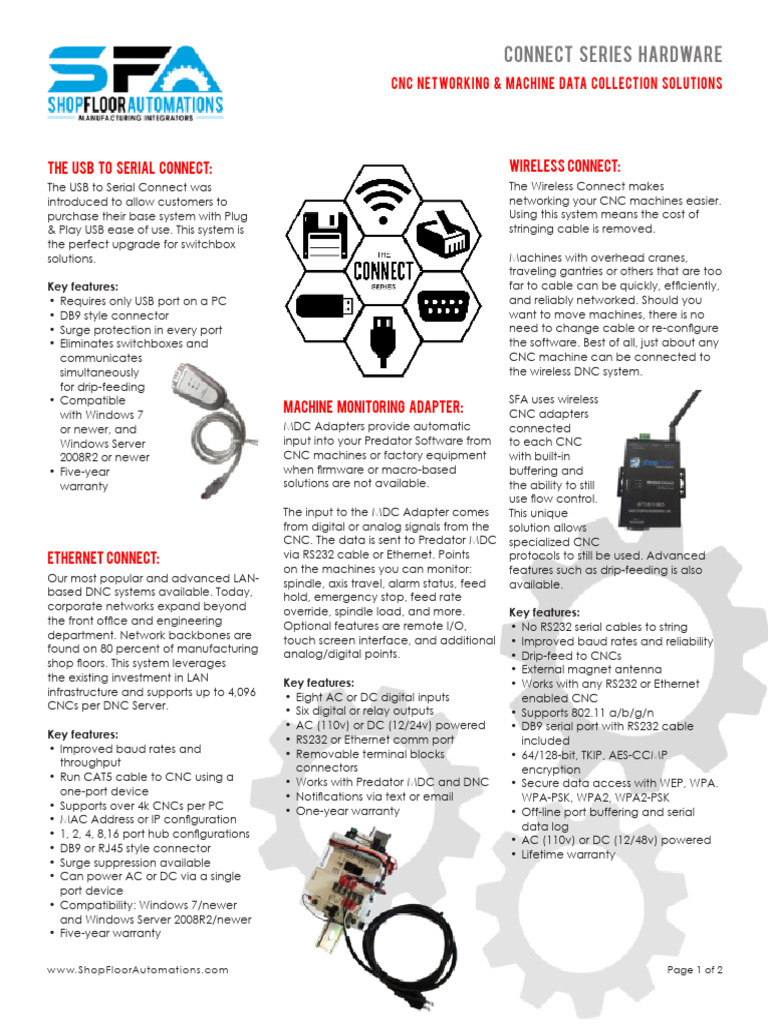 SFA
SHOPFLOORAUTOMATIONS
MANUFACTURING INTEGRATORS

CONNECT SERIES HARDWARE
CNC NETWORKING & MACHINE DATA COLLECTION SOLUTIONS

THE USB TO SERIAL CONNECT:
The USB to Serial Connect was introduced to allow customers to purchase their base system with Plug & Play USB ease of use. This system is the perfect upgrade for switchbox solutions.

Key features:
• Requires only USB port on a PC
• DB9 style connector
• Surge protection in every port
• Eliminates switchboxes and communicates simultaneously for drip-feeding
• Compatible with Windows 7 or newer, and Windows Server 2008R2 or newer
• Five-year warranty

ETHERNET CONNECT:
Our most popular and advanced LAN-based DNC systems available. Today, corporate networks expand beyond the front office and engineering department. Network backbones are found on 80 percent of manufacturing shop floors. This system leverages the existing investment in LAN infrastructure and supports up to 4,096 CNCs per DNC Server.

Key features:
• Improved baud rates and throughput
• Run CAT5 cable to CNC using a one-port device
• Supports over 4k CNCs per PC
• MAC Address or IP configuration
• 1, 2, 4, 8,16 port hub configurations
• DB9 or RJ45 style connector
• Surge suppression available
• Can power AC or DC via a single port device
• Compatibility: Windows 7/newer and Windows Server 2008R2/newer
• Five-year warranty

THE CONNECT SERIES

MACHINE MONITORING ADAPTER:
MDC Adapters provide automatic input into your Predator Software from CNC machines or factory equipment when firmware or macro-based solutions are not available.

The input to the MDC Adapter comes from digital or analog signals from the CNC. The data is sent to Predator MDC via RS232 cable or Ethernet. Points on the machines you can monitor: spindle, axis travel, alarm status, feed hold, emergency stop, feed rate override, spindle load, and more. Optional features are remote I/O, touch screen interface, and additional analog/digital points.

Key features:
• Eight AC or DC digital inputs
• Six digital or relay outputs
• AC (110v) or DC (12/24v) powered
• RS232 or Ethernet comm port
• Removable terminal blocks connectors
• Works with Predator MDC and DNC
• Notifications via text or email
• One-year warranty

WIRELESS CONNECT:
The Wireless Connect makes networking your CNC machines easier. Using this system means the cost of stringing cable is removed.

Machines with overhead cranes, traveling gantries or others that are too far to cable can be quickly, efficiently, and reliably networked. Should you want to move machines, there is no need to change cable or re-configure the software. Best of all, just about any CNC machine can be connected to the wireless DNC system.

SFA uses wireless CNC adapters connected to each CNC with built-in buffering and the ability to still use flow control. This unique solution allows specialized CNC protocols to still be used. Advanced features such as drip-feeding is also available.

Key features:
• No RS232 serial cables to string
• Improved baud rates and reliability
• Drip-feed to CNCs
• External magnet antenna
• Works with any RS232 or Ethernet enabled CNC
• Supports 802.11 a/b/g/n
• DB9 serial port with RS232 cable included
• 64/128-bit, TKIP, AES-CCMP encryption
• Secure data access with WEP, WPA, WPA-PSK, WPA2, WPA2-PSK
• Off-line port buffering and serial data log
• AC (110v) or DC (12/48v) powered
• Lifetime warranty

www.ShopFloorAutomations.com
Page 1 of 2