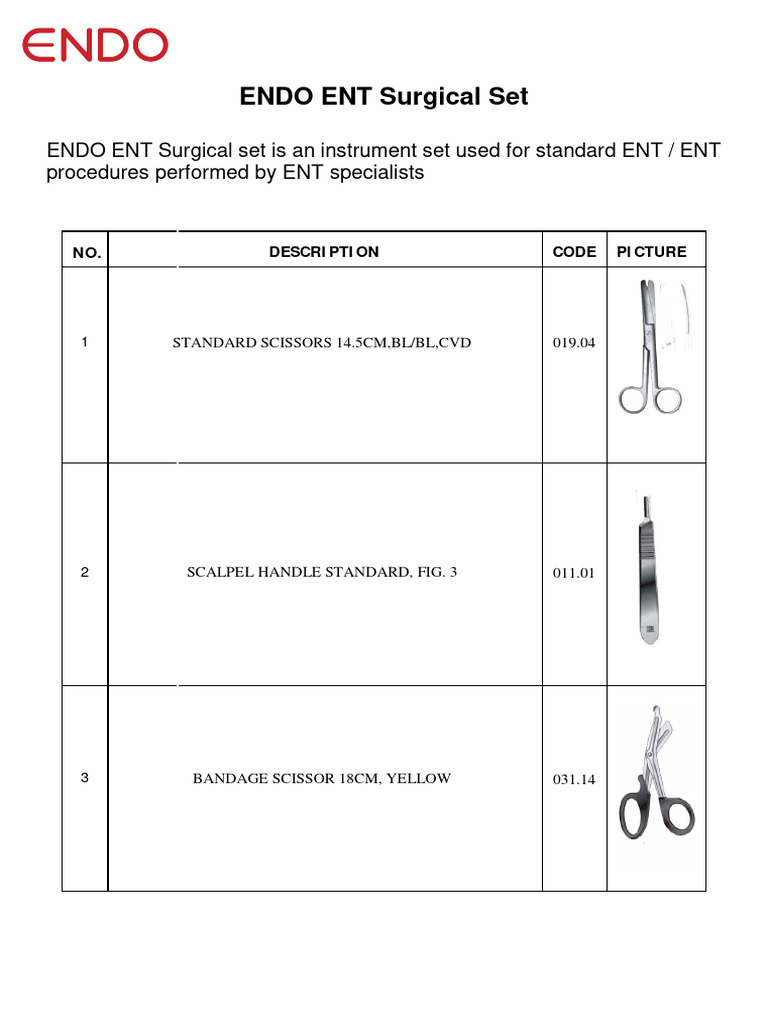 ENDO

ENDO ENT Surgical Set

ENDO ENT Surgical set is an instrument set used for standard ENT / ENT procedures performed by ENT specialists

| NO. | DESCRIPTION | CODE | PICTURE |
|---|---|---|---|
| 1 | STANDARD SCISSORS 14.5CM,BL/BL,CVD | 019.04 | |
| 2 | SCALPEL HANDLE STANDARD, FIG. 3 | 011.01 | |
| 3 | BANDAGE SCISSOR 18CM, YELLOW | 031.14 | |