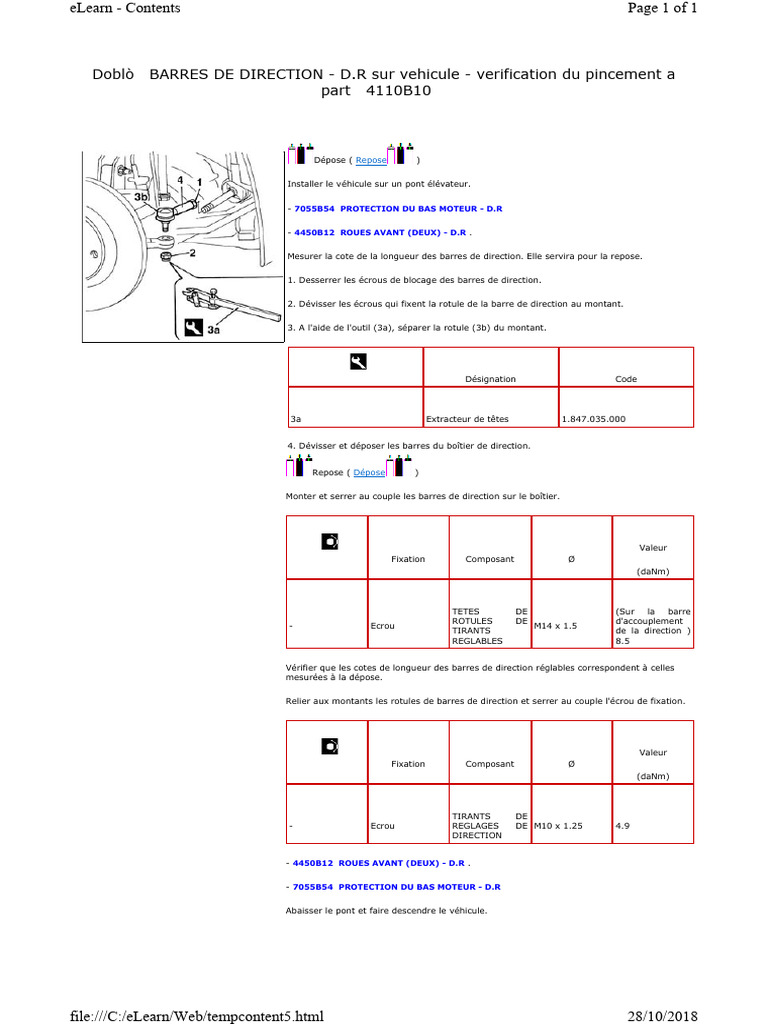 eLearn - Contents

Page 1 of 1

Doblò BARRES DE DIRECTION - D.R sur vehicule - verification du pincement a part 4110B10

3b
4
1
2
3a

Dépose ( Repose )

Installer le véhicule sur un pont élévateur.

- 7055B54 PROTECTION DU BAS MOTEUR - D.R

- 4450B12 ROUES AVANT (DEUX) - D.R .

Mesurer la cote de la longueur des barres de direction. Elle servira pour la repose.

1. Desserrer les écrous de blocage des barres de direction.

2. Dévisser les écrous qui fixent la rotule de la barre de direction au montant.

3. A l'aide de l'outil (3a), séparer la rotule (3b) du montant.

| | Désignation | Code |
|---|---|---|
| 3a | Extracteur de têtes | 1.847.035.000 |

4. Dévisser et déposer les barres du boîtier de direction.

Repose ( Dépose )

Monter et serrer au couple les barres de direction sur le boîtier.

| | Fixation | Composant | Ø | Valeur (daNm) |
|---|---|---|---|---|
| - | Ecrou | TETES DE ROTULES DE TIRANTS REGLABLES | M14 x 1.5 | (Sur la barre d'accouplement de la direction ) 8.5 |

Vérifier que les cotes de longueur des barres de direction réglables correspondent à celles mesurées à la dépose.

Relier aux montants les rotules de barres de direction et serrer au couple l'écrou de fixation.

| | Fixation | Composant | Ø | Valeur (daNm) |
|---|---|---|---|---|
| - | Ecrou | TIRANTS DE REGLAGES DE DIRECTION | M10 x 1.25 | 4.9 |

- 4450B12 ROUES AVANT (DEUX) - D.R .

- 7055B54 PROTECTION DU BAS MOTEUR - D.R

Abaisser le pont et faire descendre le véhicule.

file:///C:/eLearn/Web/tempcontent5.html

28/10/2018