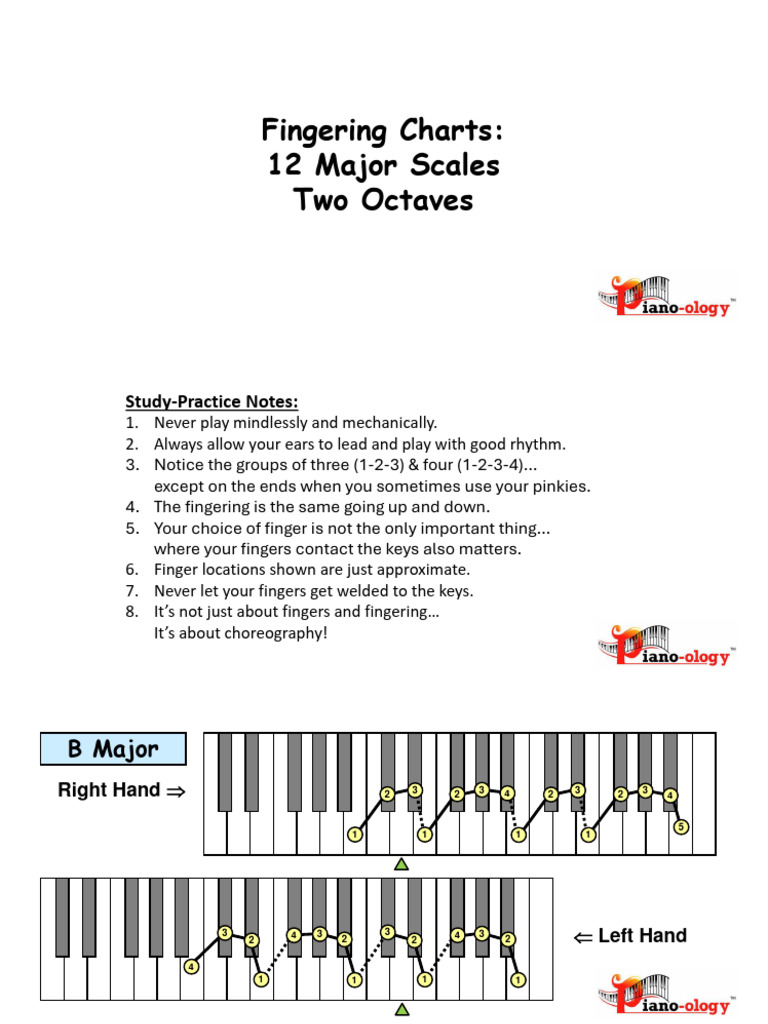 Fingering Charts:
12 Major Scales
Two Octaves

Piano-ology™

Study-Practice Notes:
1. Never play mindlessly and mechanically.
2. Always allow your ears to lead and play with good rhythm.
3. Notice the groups of three (1-2-3) & four (1-2-3-4)... except on the ends when you sometimes use your pinkies.
4. The fingering is the same going up and down.
5. Your choice of finger is not the only important thing... where your fingers contact the keys also matters.
6. Finger locations shown are just approximate.
7. Never let your fingers get welded to the keys.
8. It's not just about fingers and fingering… It's about choreography!

Piano-ology™

B Major

Right Hand ⇒

1 2 3 1 2 3 4 1 2 3 1 2 3 4 5

4 3 2 1 4 3 2 1 3 2 1 4 3 2 1

⇐ Left Hand

Piano-ology™