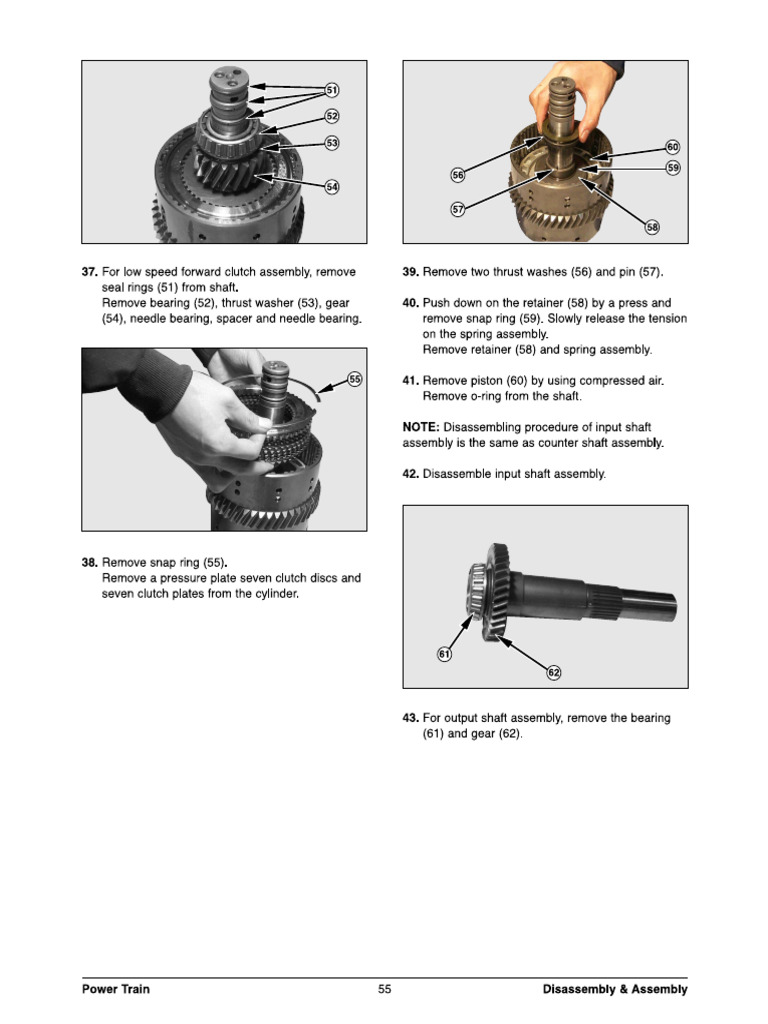 51
52
53
54

37. For low speed forward clutch assembly, remove seal rings (51) from shaft.
Remove bearing (52), thrust washer (53), gear (54), needle bearing, spacer and needle bearing.

55

38. Remove snap ring (55).
Remove a pressure plate seven clutch discs and seven clutch plates from the cylinder.

60
59
56
57
58

39. Remove two thrust washes (56) and pin (57).

40. Push down on the retainer (58) by a press and remove snap ring (59). Slowly release the tension on the spring assembly.
Remove retainer (58) and spring assembly.

41. Remove piston (60) by using compressed air.
Remove o-ring from the shaft.

NOTE: Disassembling procedure of input shaft assembly is the same as counter shaft assembly.

42. Disassemble input shaft assembly.

61
62

43. For output shaft assembly, remove the bearing (61) and gear (62).

Power Train 55 Disassembly & Assembly