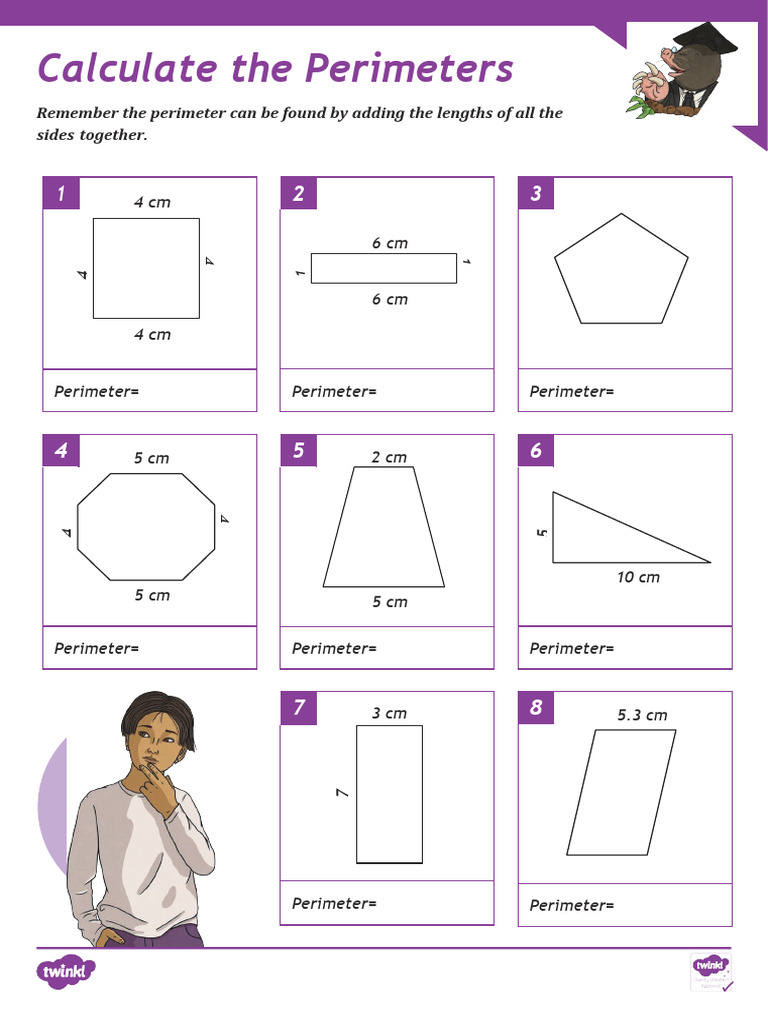 Calculate the Perimeters

Remember the perimeter can be found by adding the lengths of all the sides together.

1
4 cm
4
4
4 cm
Perimeter=

2
6 cm
1
1
6 cm
Perimeter=

3
Perimeter=

4
5 cm
4
4
5 cm
Perimeter=

5
2 cm
5 cm
Perimeter=

6
5
10 cm
Perimeter=

7
3 cm
7
Perimeter=

8
5.3 cm
Perimeter=

twinkl

twinkl