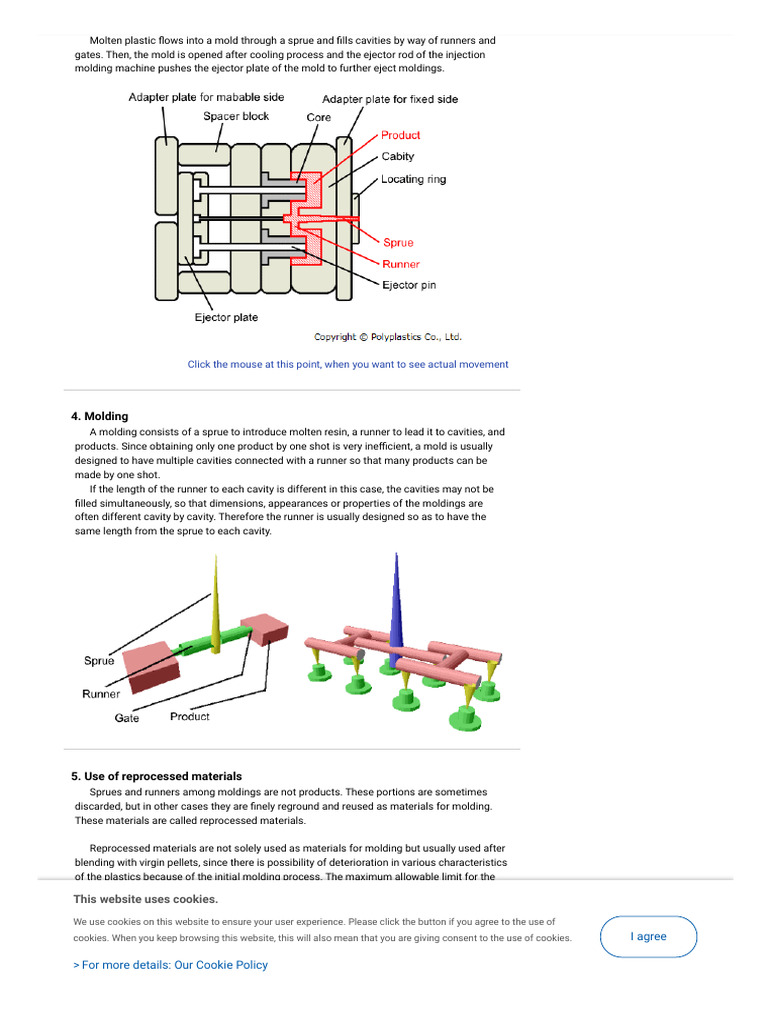 Molten plastic flows into a mold through a sprue and fills cavities by way of runners and gates. Then, the mold is opened after cooling process and the ejector rod of the injection molding machine pushes the ejector plate of the mold to further eject moldings.

Adapter plate for mabable side
Adapter plate for fixed side
Spacer block
Core
Product
Cabity
Locating ring
Sprue
Runner
Ejector pin
Ejector plate
Copyright © Polyplastics Co., Ltd.

Click the mouse at this point, when you want to see actual movement

4. Molding

A molding consists of a sprue to introduce molten resin, a runner to lead it to cavities, and products. Since obtaining only one product by one shot is very inefficient, a mold is usually designed to have multiple cavities connected with a runner so that many products can be made by one shot.

If the length of the runner to each cavity is different in this case, the cavities may not be filled simultaneously, so that dimensions, appearances or properties of the moldings are often different cavity by cavity. Therefore the runner is usually designed so as to have the same length from the sprue to each cavity.

Sprue
Runner
Gate
Product

5. Use of reprocessed materials

Sprues and runners among moldings are not products. These portions are sometimes discarded, but in other cases they are finely reground and reused as materials for molding. These materials are called reprocessed materials.

Reprocessed materials are not solely used as materials for molding but usually used after blending with virgin pellets, since there is possibility of deterioration in various characteristics of the plastics because of the initial molding process. The maximum allowable limit for the

This website uses cookies.

We use cookies on this website to ensure your user experience. Please click the button if you agree to the use of cookies. When you keep browsing this website, this will also mean that you are giving consent to the use of cookies.

I agree

> For more details: Our Cookie Policy