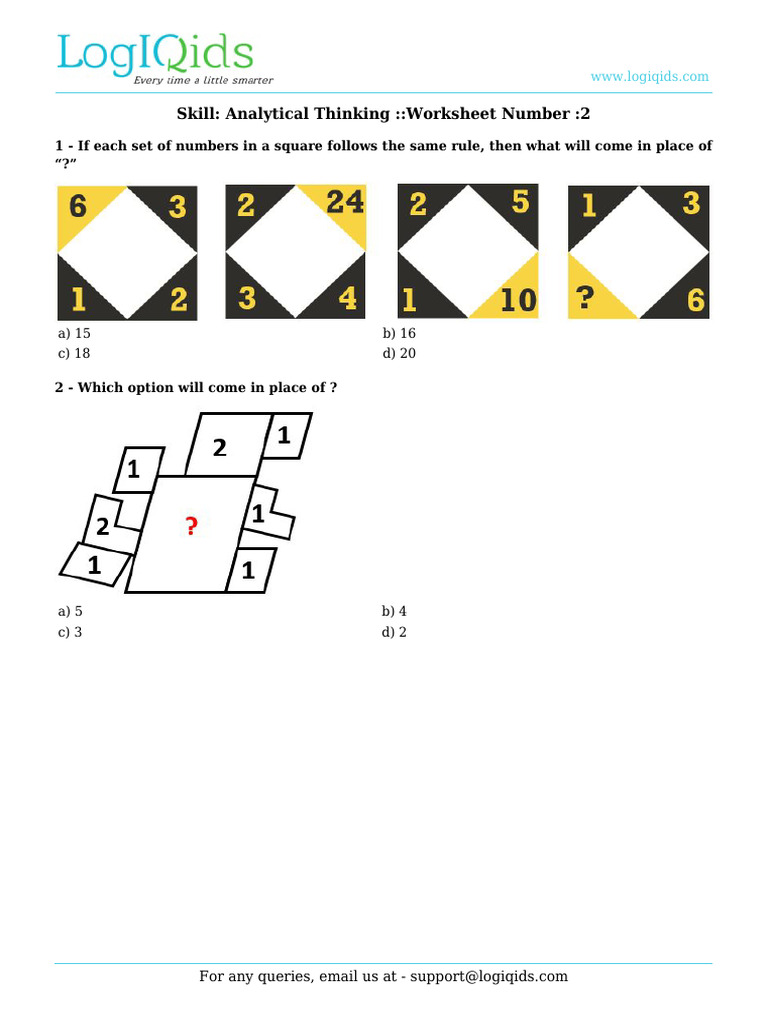 LogIQids
Every time a little smarter

www.logiqids.com

Skill: Analytical Thinking ::Worksheet Number :2

1 - If each set of numbers in a square follows the same rule, then what will come in place of "?"

6 3 1 2

2 24 3 4

2 5 1 10

1 3 ? 6

a) 15
b) 16
c) 18
d) 20

2 - Which option will come in place of ?

2 1 1 2 1 ? 1 1

a) 5
b) 4
c) 3
d) 2

For any queries, email us at - support@logiqids.com