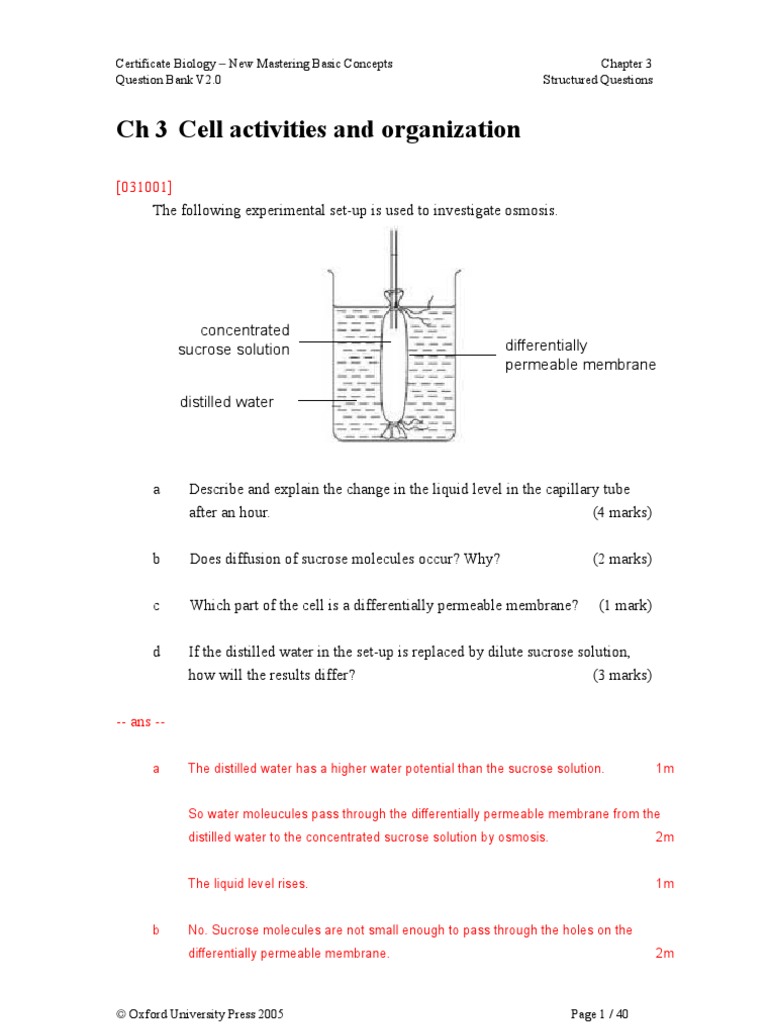 Certificate Biology – New Mastering Basic Concepts
Question Bank V 2.0

Chapter 3
Structured Questions

Ch 3 Cell activities and organization

[031001]

The following experimental set-up is used to investigate osmosis.

concentrated sucrose solution

distilled water

differentially permeable membrane

a Describe and explain the change in the liquid level in the capillary tube after an hour. (4 marks)

b Does diffusion of sucrose molecules occur? Why? (2 marks)

c Which part of the cell is a differentially permeable membrane? (1 mark)

d If the distilled water in the set-up is replaced by dilute sucrose solution, how will the results differ? (3 marks)

-- ans --

a The distilled water has a higher water potential than the sucrose solution. 1m

So water moleucules pass through the differentially permeable membrane from the distilled water to the concentrated sucrose solution by osmosis. 2m

The liquid level rises. 1m

b No. Sucrose molecules are not small enough to pass through the holes on the differentially permeable membrane. 2m

© Oxford University Press 2005

Page 1 / 40