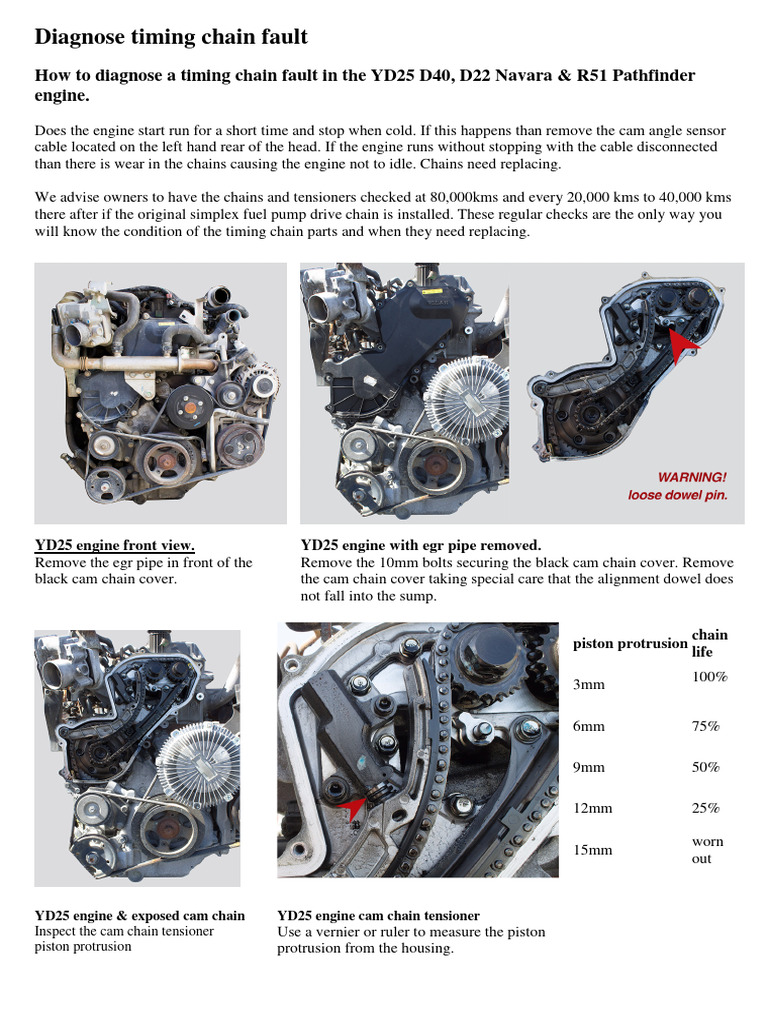 Diagnose timing chain fault

How to diagnose a timing chain fault in the YD25 D40, D22 Navara & R51 Pathfinder engine.

Does the engine start run for a short time and stop when cold. If this happens than remove the cam angle sensor cable located on the left hand rear of the head. If the engine runs without stopping with the cable disconnected than there is wear in the chains causing the engine not to idle. Chains need replacing.

We advise owners to have the chains and tensioners checked at 80,000kms and every 20,000 kms to 40,000 kms there after if the original simplex fuel pump drive chain is installed. These regular checks are the only way you will know the condition of the timing chain parts and when they need replacing.

WARNING!
loose dowel pin.

YD25 engine front view.
Remove the egr pipe in front of the black cam chain cover.

YD25 engine with egr pipe removed.
Remove the 10mm bolts securing the black cam chain cover. Remove the cam chain cover taking special care that the alignment dowel does not fall into the sump.

| piston protrusion | chain life |
|---|---|
| 3mm | 100% |
| 6mm | 75% |
| 9mm | 50% |
| 12mm | 25% |
| 15mm | worn out |

YD25 engine & exposed cam chain
Inspect the cam chain tensioner piston protrusion

YD25 engine cam chain tensioner
Use a vernier or ruler to measure the piston protrusion from the housing.