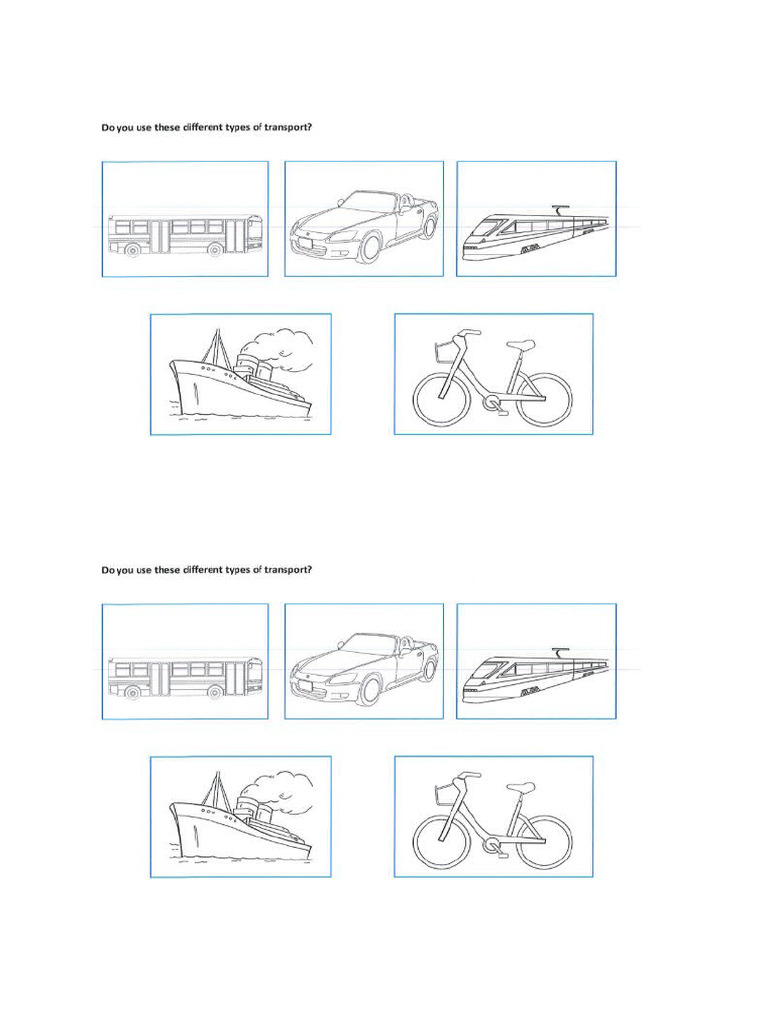 Do you use these different types of transport?

Do you use these different types of transport?