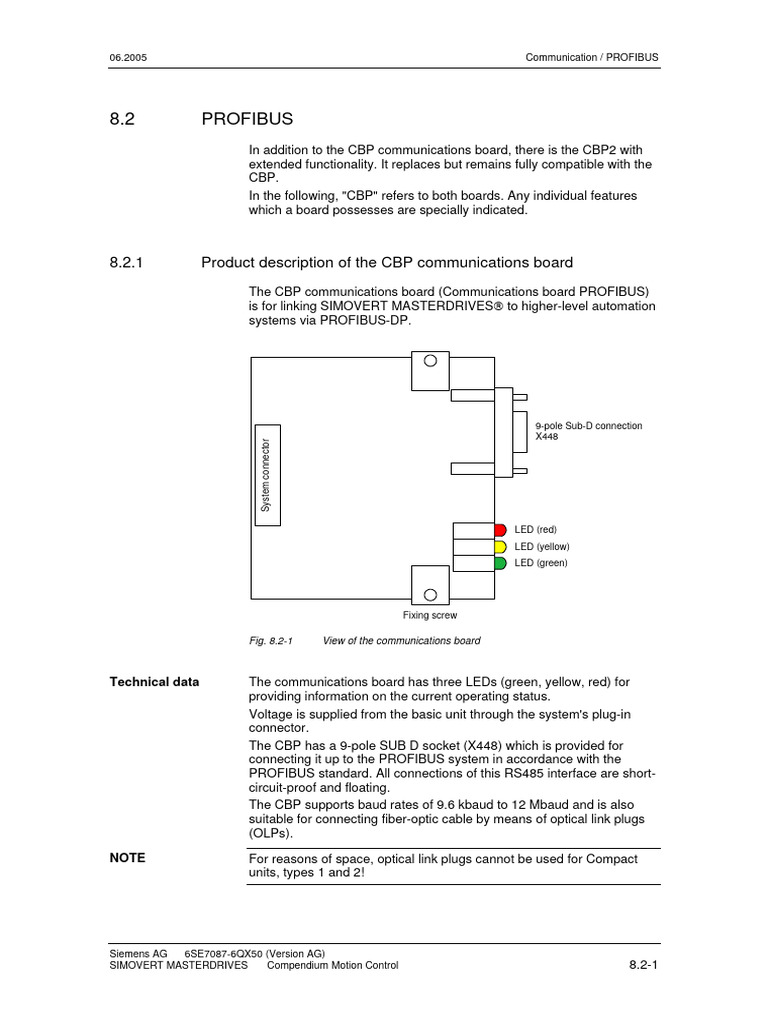 06.2005 Communication / PROFIBUS

8.2 PROFIBUS

In addition to the CBP communications board, there is the CBP2 with extended functionality. It replaces but remains fully compatible with the CBP.

In the following, "CBP" refers to both boards. Any individual features which a board possesses are specially indicated.

8.2.1 Product description of the CBP communications board

The CBP communications board (Communications board PROFIBUS) is for linking SIMOVERT MASTERDRIVES® to higher-level automation systems via PROFIBUS-DP.

System connector

9-pole Sub-D connection X448

LED (red)
LED (yellow)
LED (green)

Fixing screw

Fig. 8.2-1 View of the communications board

Technical data

The communications board has three LEDs (green, yellow, red) for providing information on the current operating status.

Voltage is supplied from the basic unit through the system's plug-in connector.

The CBP has a 9-pole SUB D socket (X448) which is provided for connecting it up to the PROFIBUS system in accordance with the PROFIBUS standard. All connections of this RS485 interface are short-circuit-proof and floating.

The CBP supports baud rates of 9.6 kbaud to 12 Mbaud and is also suitable for connecting fiber-optic cable by means of optical link plugs (OLPs).

NOTE

For reasons of space, optical link plugs cannot be used for Compact units, types 1 and 2!

Siemens AG 6SE7087-6QX50 (Version AG)
SIMOVERT MASTERDRIVES Compendium Motion Control 8.2-1