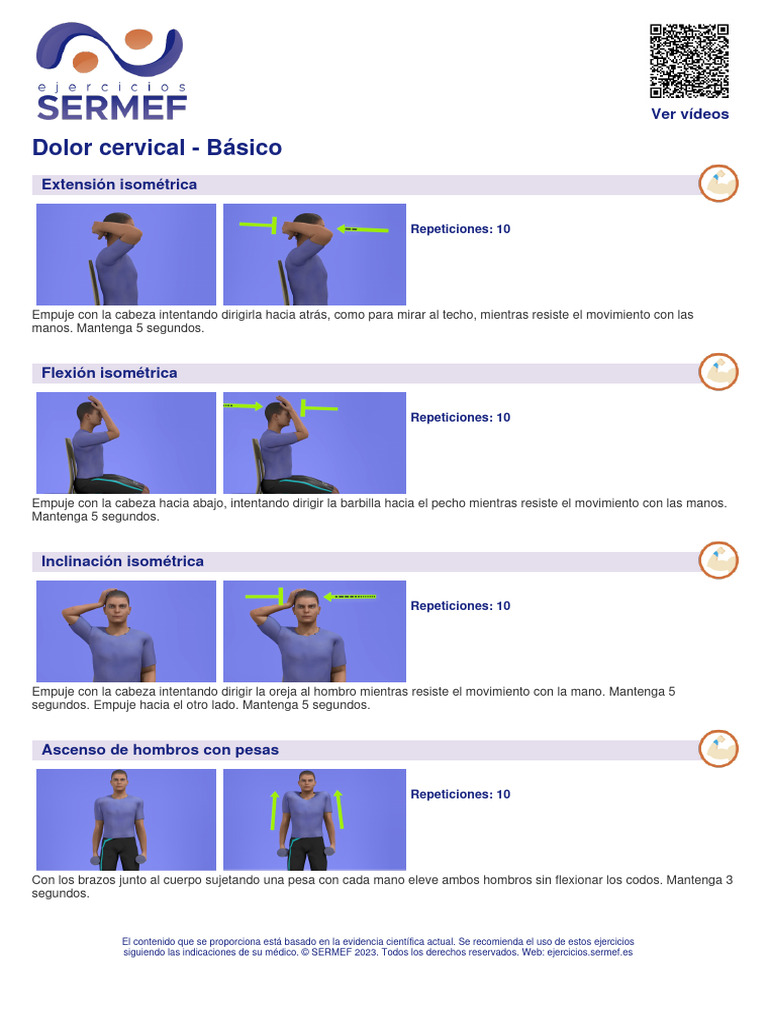 ejercicios
SERMEF

Ver vídeos

Dolor cervical - Básico

Extensión isométrica

Repeticiones: 10

Empuje con la cabeza intentando dirigirla hacia atrás, como para mirar al techo, mientras resiste el movimiento con las manos. Mantenga 5 segundos.

Flexión isométrica

Repeticiones: 10

Empuje con la cabeza hacia abajo, intentando dirigir la barbilla hacia el pecho mientras resiste el movimiento con las manos. Mantenga 5 segundos.

Inclinación isométrica

Repeticiones: 10

Empuje con la cabeza intentando dirigir la oreja al hombro mientras resiste el movimiento con la mano. Mantenga 5 segundos. Empuje hacia el otro lado. Mantenga 5 segundos.

Ascenso de hombros con pesas

Repeticiones: 10

Con los brazos junto al cuerpo sujetando una pesa con cada mano eleve ambos hombros sin flexionar los codos. Mantenga 3 segundos.

El contenido que se proporciona está basado en la evidencia científica actual. Se recomienda el uso de estos ejercicios siguiendo las indicaciones de su médico. © SERMEF 2023. Todos los derechos reservados. Web: ejercicios.sermef.es