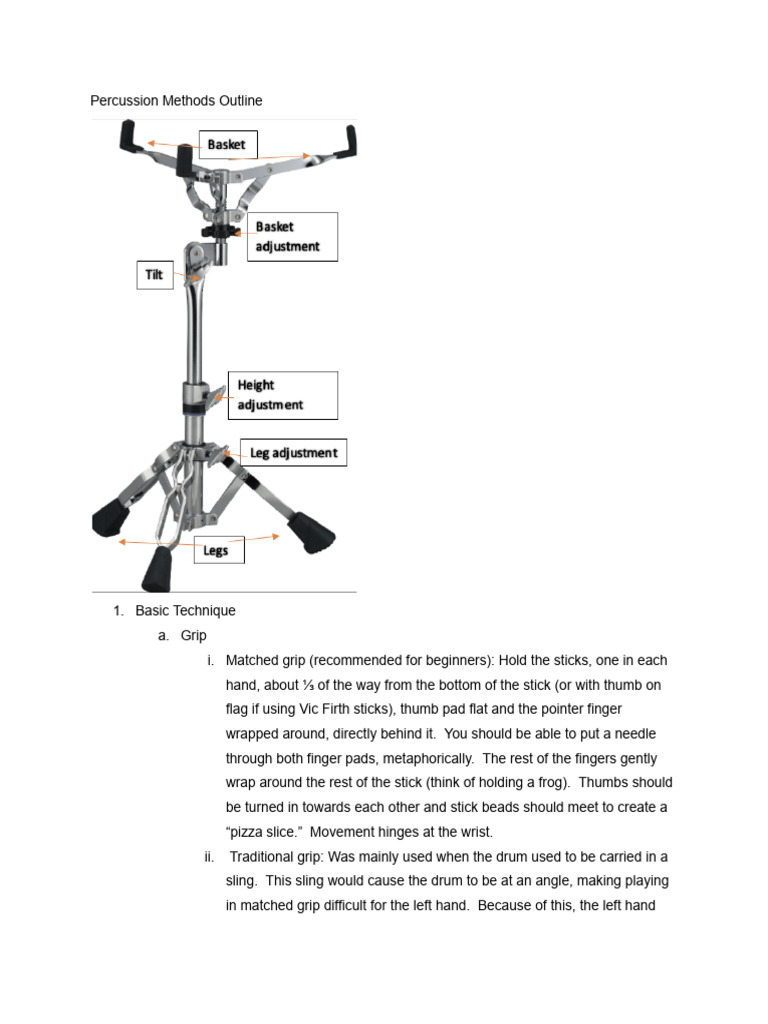 Percussion Methods Outline

Basket

Basket adjustment

Tilt

Height adjustment

Leg adjustment

Legs

1. Basic Technique
a. Grip
i. Matched grip (recommended for beginners): Hold the sticks, one in each hand, about ⅓ of the way from the bottom of the stick (or with thumb on flag if using Vic Firth sticks), thumb pad flat and the pointer finger wrapped around, directly behind it. You should be able to put a needle through both finger pads, metaphorically. The rest of the fingers gently wrap around the rest of the stick (think of holding a frog). Thumbs should be turned in towards each other and stick beads should meet to create a "pizza slice." Movement hinges at the wrist.
ii. Traditional grip: Was mainly used when the drum used to be carried in a sling. This sling would cause the drum to be at an angle, making playing in matched grip difficult for the left hand. Because of this, the left hand