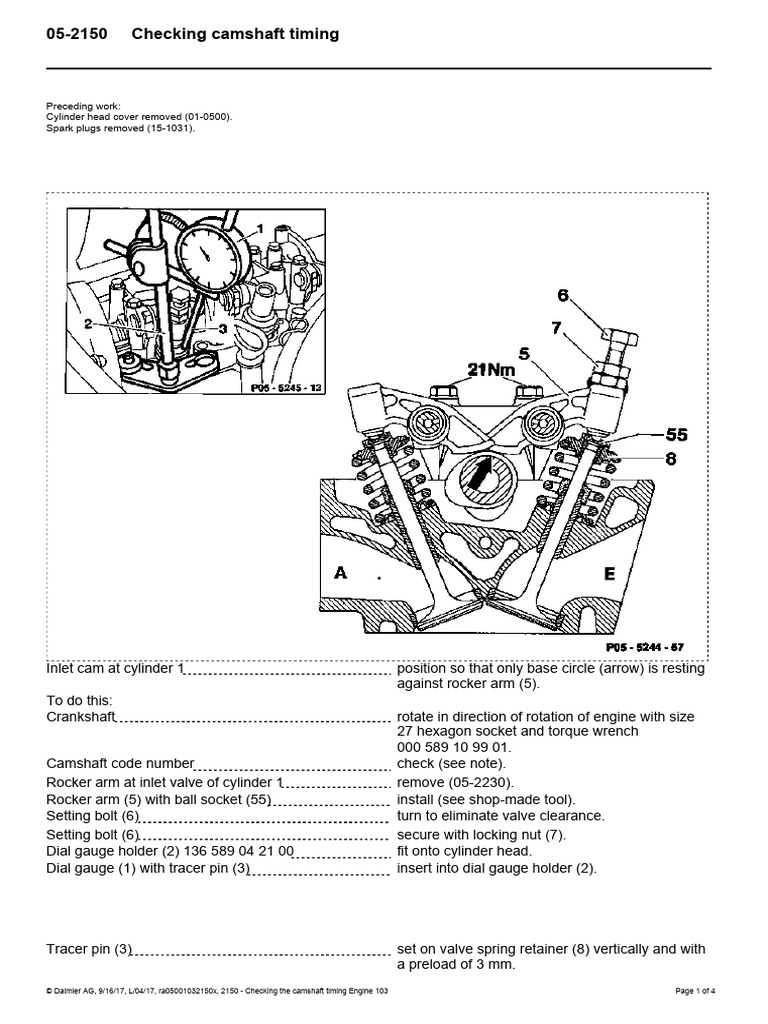 05-2150 Checking camshaft timing

Preceding work:
Cylinder head cover removed (01-0500).
Spark plugs removed (15-1031).

1
2
3
P05 - 5245 - 13

6
7
5
21Nm
55
8
A
E
P05 - 5244 - 57

| | |
|---|---|
| Inlet cam at cylinder 1 | position so that only base circle (arrow) is resting against rocker arm (5). |
| To do this: | |
| Crankshaft | rotate in direction of rotation of engine with size 27 hexagon socket and torque wrench 000 589 10 99 01. |
| Camshaft code number | check (see note). |
| Rocker arm at inlet valve of cylinder 1 | remove (05-2230). |
| Rocker arm (5) with ball socket (55) | install (see shop-made tool). |
| Setting bolt (6) | turn to eliminate valve clearance. |
| Setting bolt (6) | secure with locking nut (7). |
| Dial gauge holder (2) 136 589 04 21 00 | fit onto cylinder head. |
| Dial gauge (1) with tracer pin (3) | insert into dial gauge holder (2). |
| Tracer pin (3) | set on valve spring retainer (8) vertically and with a preload of 3 mm. |

© Daimler AG, 9/16/17, L/04/17, ra05001032150x, 2150 - Checking the camshaft timing Engine 103
Page 1 of 4