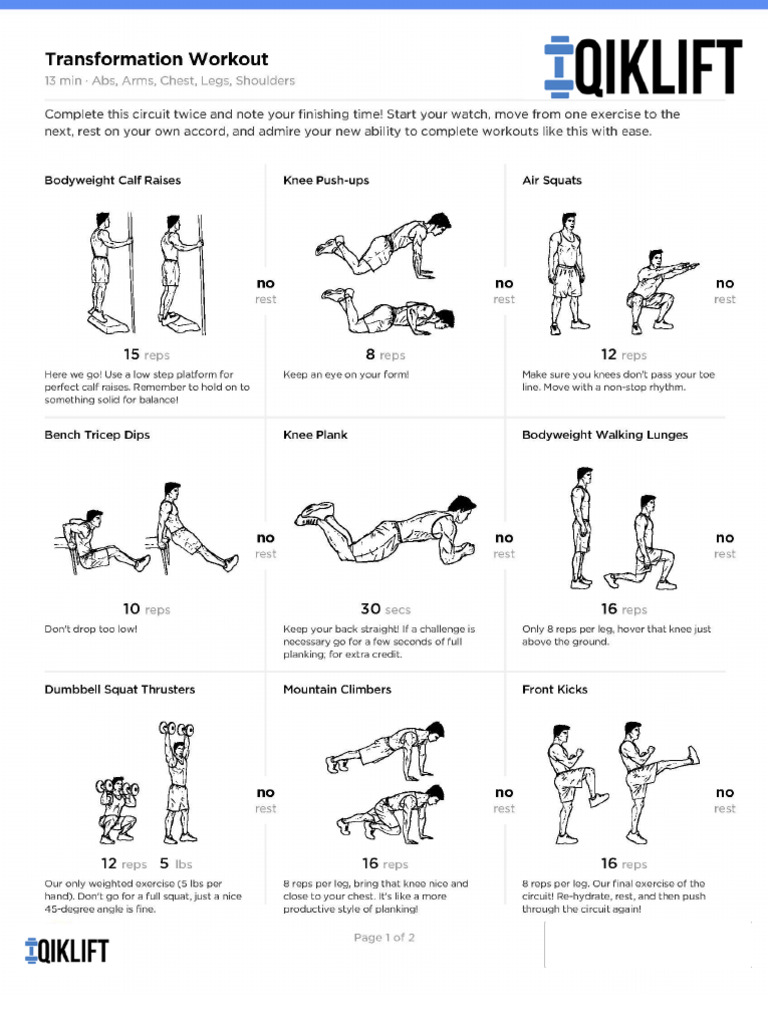 Transformation Workout
13 min · Abs, Arms, Chest, Legs, Shoulders

QIKLIFT

Complete this circuit twice and note your finishing time! Start your watch, move from one exercise to the next, rest on your own accord, and admire your new ability to complete workouts like this with ease.

Bodyweight Calf Raises

no rest

15 reps

Here we go! Use a low step platform for perfect calf raises. Remember to hold on to something solid for balance!

Knee Push-ups

no rest

8 reps

Keep an eye on your form!

Air Squats

no rest

12 reps

Make sure you knees don't pass your toe line. Move with a non-stop rhythm.

Bench Tricep Dips

no rest

10 reps

Don't drop too low!

Knee Plank

no rest

30 secs

Keep your back straight! If a challenge is necessary go for a few seconds of full planking; for extra credit.

Bodyweight Walking Lunges

no rest

16 reps

Only 8 reps per leg, hover that knee just above the ground.

Dumbbell Squat Thrusters

no rest

12 reps 5 lbs

Our only weighted exercise (5 lbs per hand). Don't go for a full squat, just a nice 45-degree angle is fine.

Mountain Climbers

no rest

16 reps

8 reps per leg, bring that knee nice and close to your chest. It's like a more productive style of planking!

Front Kicks

no rest

16 reps

8 reps per leg. Our final exercise of the circuit! Re-hydrate, rest, and then push through the circuit again!

QIKLIFT

Page 1 of 2