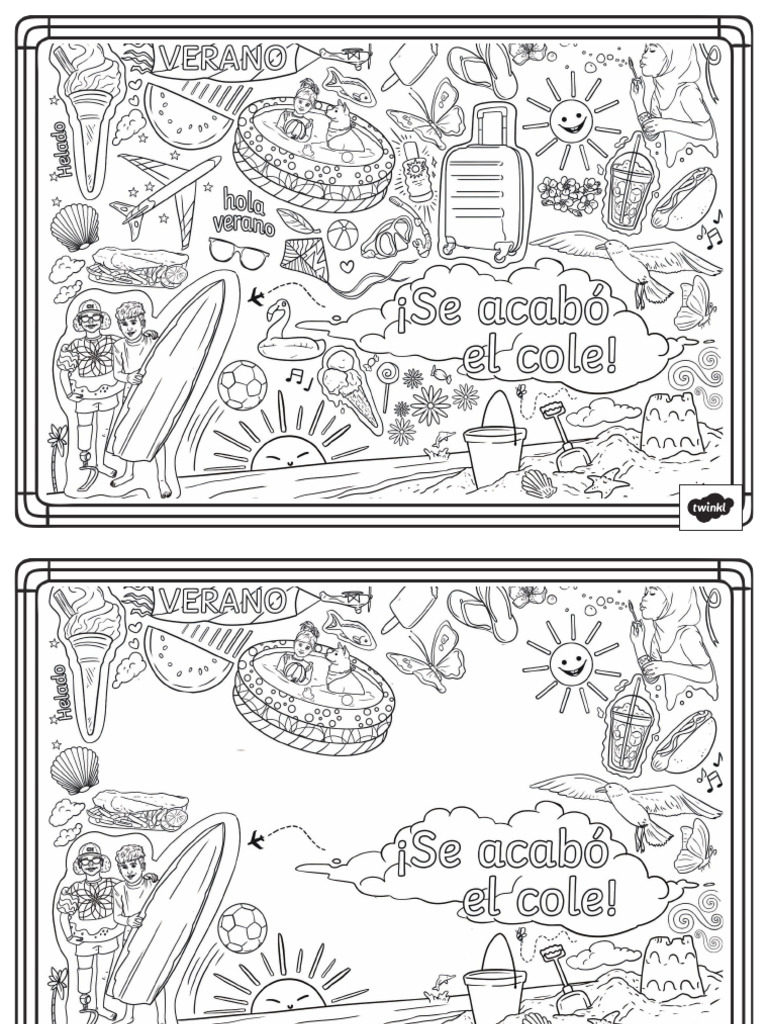 VERANO

Helado

hola verano

¡Se acabó el cole!

twinkl

VERANO

Helado

¡Se acabó el cole!