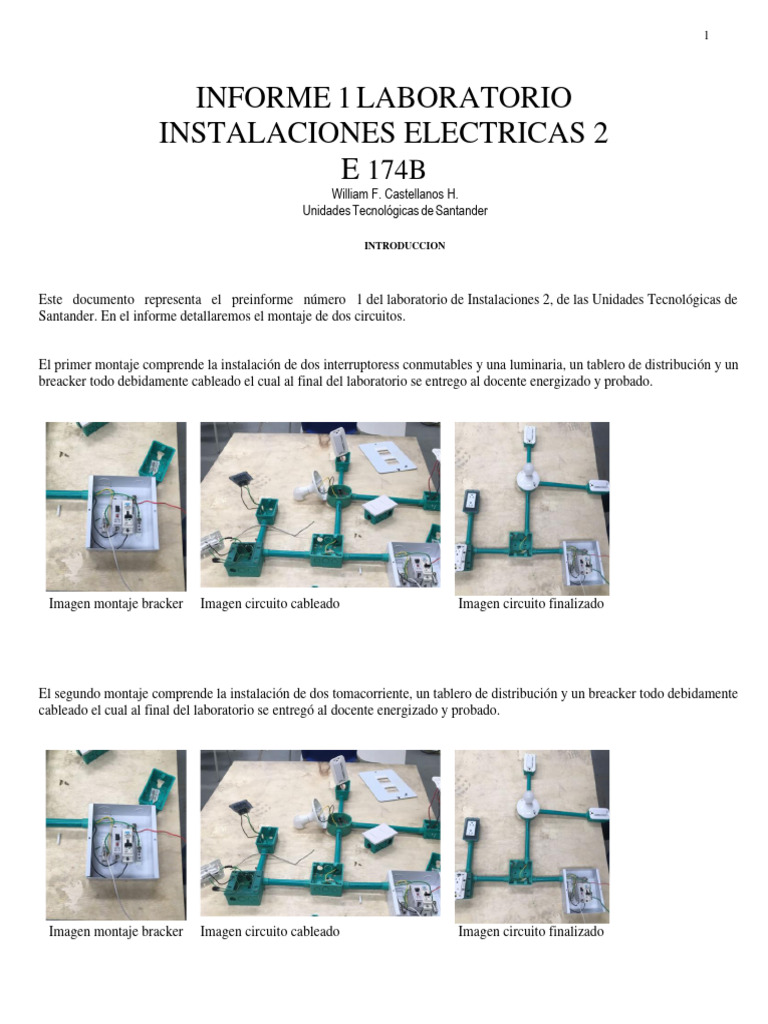 1

INFORME 1 LABORATORIO INSTALACIONES ELECTRICAS 2 E 174B

William F. Castellanos H.
Unidades Tecnológicas de Santander

INTRODUCCION

Este documento representa el preinforme número 1 del laboratorio de Instalaciones 2, de las Unidades Tecnológicas de Santander. En el informe detallaremos el montaje de dos circuitos.

El primer montaje comprende la instalación de dos interruptoress conmutables y una luminaria, un tablero de distribución y un breacker todo debidamente cableado el cual al final del laboratorio se entrego al docente energizado y probado.

Imagen montaje bracker Imagen circuito cableado Imagen circuito finalizado

El segundo montaje comprende la instalación de dos tomacorriente, un tablero de distribución y un breacker todo debidamente cableado el cual al final del laboratorio se entregó al docente energizado y probado.

Imagen montaje bracker Imagen circuito cableado Imagen circuito finalizado