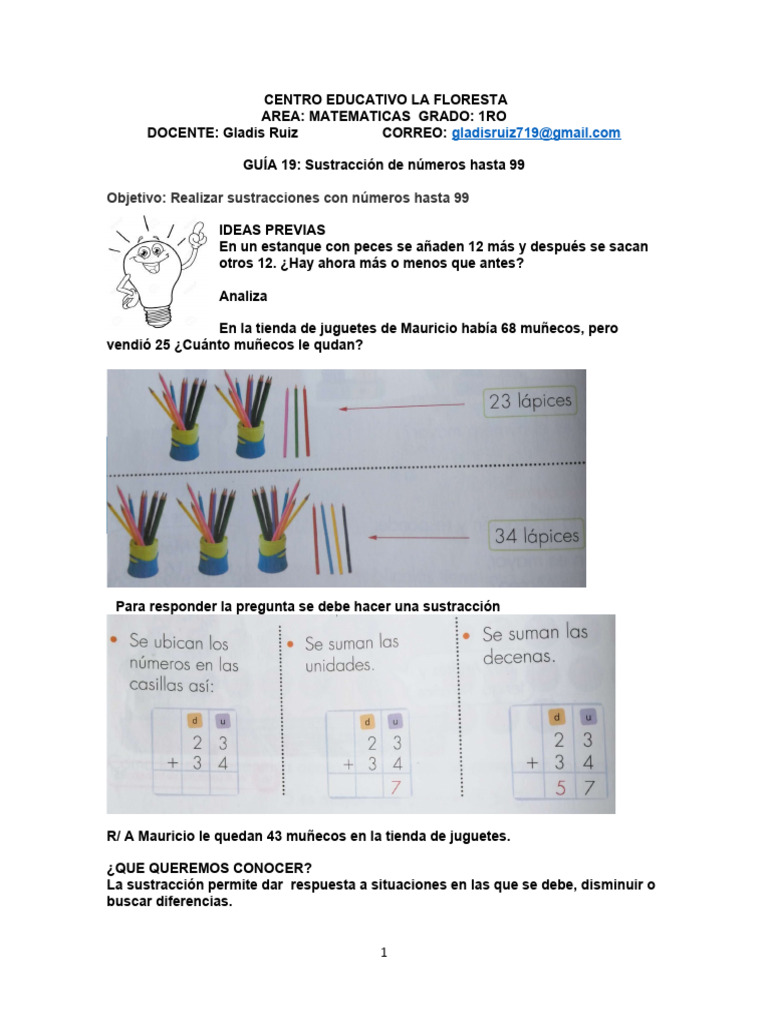 CENTRO EDUCATIVO LA FLORESTA
AREA: MATEMATICAS GRADO: 1RO
DOCENTE: Gladis Ruiz CORREO: gladisruiz719@gmail.com

GUÍA 19: Sustracción de números hasta 99

Objetivo: Realizar sustracciones con números hasta 99

IDEAS PREVIAS
En un estanque con peces se añaden 12 más y después se sacan otros 12. ¿Hay ahora más o menos que antes?

Analiza

En la tienda de juguetes de Mauricio había 68 muñecos, pero vendió 25 ¿Cuánto muñecos le qudan?

23 lápices

34 lápices

Para responder la pregunta se debe hacer una sustracción

• Se ubican los números en las casillas así:

| | d | u |
|---|---|---|
| | 2 | 3 |
| + | 3 | 4 |
| | | |

• Se suman las unidades.

| | d | u |
|---|---|---|
| | 2 | 3 |
| + | 3 | 4 |
| | | 7 |

• Se suman las decenas.

| | d | u |
|---|---|---|
| | 2 | 3 |
| + | 3 | 4 |
| | 5 | 7 |

R/ A Mauricio le quedan 43 muñecos en la tienda de juguetes.

¿QUE QUEREMOS CONOCER?
La sustracción permite dar respuesta a situaciones en las que se debe, disminuir o buscar diferencias.

1