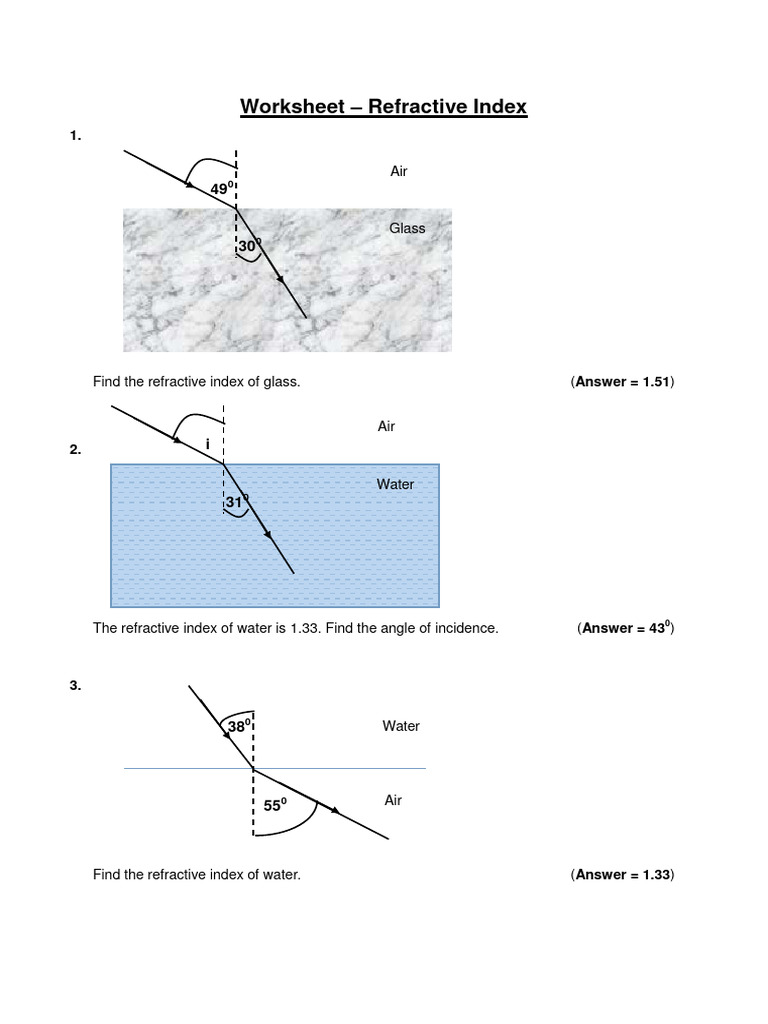 Worksheet – Refractive Index

1.

$49^0$

Air

Glass

$30^0$

Find the refractive index of glass. (Answer = 1.51)

2.

i

Air

Water

$31^0$

The refractive index of water is 1.33. Find the angle of incidence. (Answer = $43^0$)

3.

$38^0$

Water

$55^0$

Air

Find the refractive index of water. (Answer = 1.33)