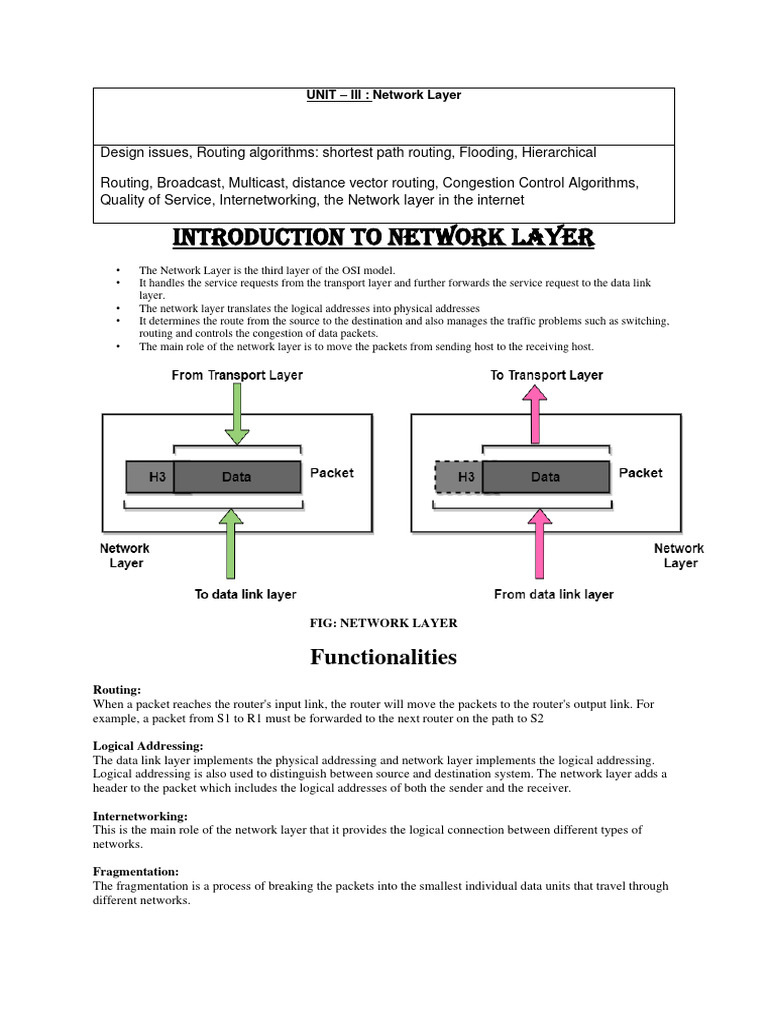 UNIT – III : Network Layer

Design issues, Routing algorithms: shortest path routing, Flooding, Hierarchical

Routing, Broadcast, Multicast, distance vector routing, Congestion Control Algorithms, Quality of Service, Internetworking, the Network layer in the internet

INTRODUCTION TO NETWORK LAYER

• The Network Layer is the third layer of the OSI model.
• It handles the service requests from the transport layer and further forwards the service request to the data link layer.
• The network layer translates the logical addresses into physical addresses
• It determines the route from the source to the destination and also manages the traffic problems such as switching, routing and controls the congestion of data packets.
• The main role of the network layer is to move the packets from sending host to the receiving host.

From Transport Layer

H3 Data Packet

Network Layer

To data link layer

To Transport Layer

H3 Data Packet

Network Layer

From data link layer

FIG: NETWORK LAYER

Functionalities

Routing:
When a packet reaches the router's input link, the router will move the packets to the router's output link. For example, a packet from S1 to R1 must be forwarded to the next router on the path to S2

Logical Addressing:
The data link layer implements the physical addressing and network layer implements the logical addressing. Logical addressing is also used to distinguish between source and destination system. The network layer adds a header to the packet which includes the logical addresses of both the sender and the receiver.

Internetworking:
This is the main role of the network layer that it provides the logical connection between different types of networks.

Fragmentation:
The fragmentation is a process of breaking the packets into the smallest individual data units that travel through different networks.