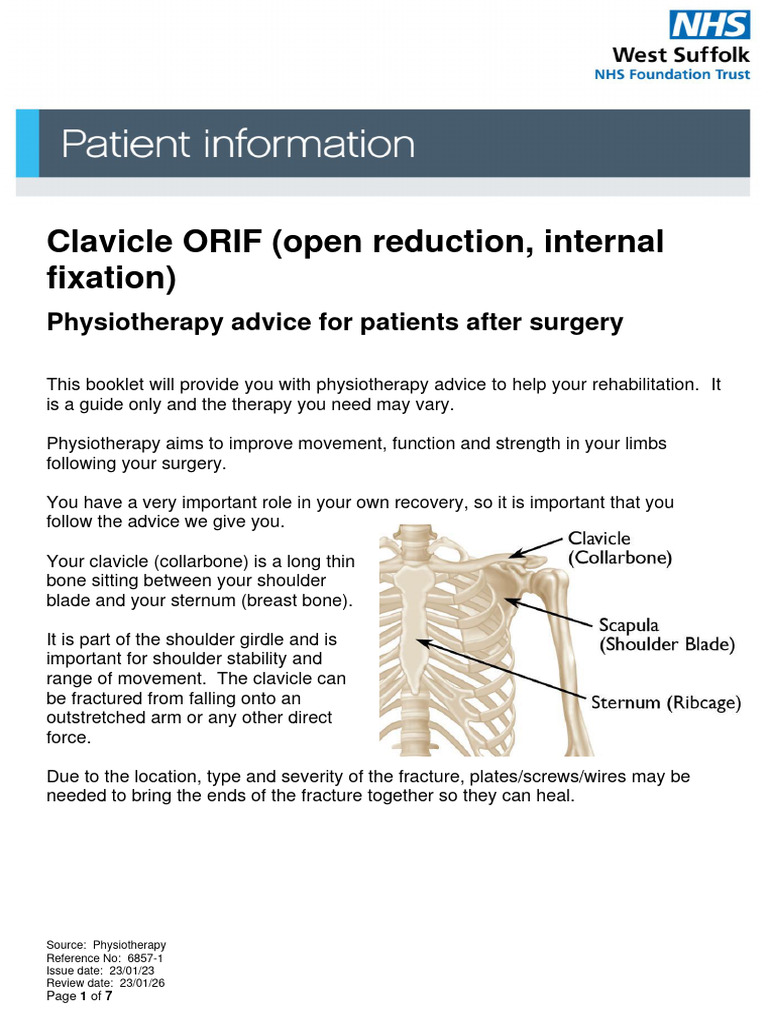 NHS
West Suffolk
NHS Foundation Trust

Patient information

Clavicle ORIF (open reduction, internal fixation)

Physiotherapy advice for patients after surgery

This booklet will provide you with physiotherapy advice to help your rehabilitation. It is a guide only and the therapy you need may vary.

Physiotherapy aims to improve movement, function and strength in your limbs following your surgery.

You have a very important role in your own recovery, so it is important that you follow the advice we give you.

Your clavicle (collarbone) is a long thin bone sitting between your shoulder blade and your sternum (breast bone).

It is part of the shoulder girdle and is important for shoulder stability and range of movement. The clavicle can be fractured from falling onto an outstretched arm or any other direct force.

Clavicle (Collarbone)
Scapula (Shoulder Blade)
Sternum (Ribcage)

Due to the location, type and severity of the fracture, plates/screws/wires may be needed to bring the ends of the fracture together so they can heal.

Source: Physiotherapy
Reference No: 6857-1
Issue date: 23/01/23
Review date: 23/01/26
Page 1 of 7